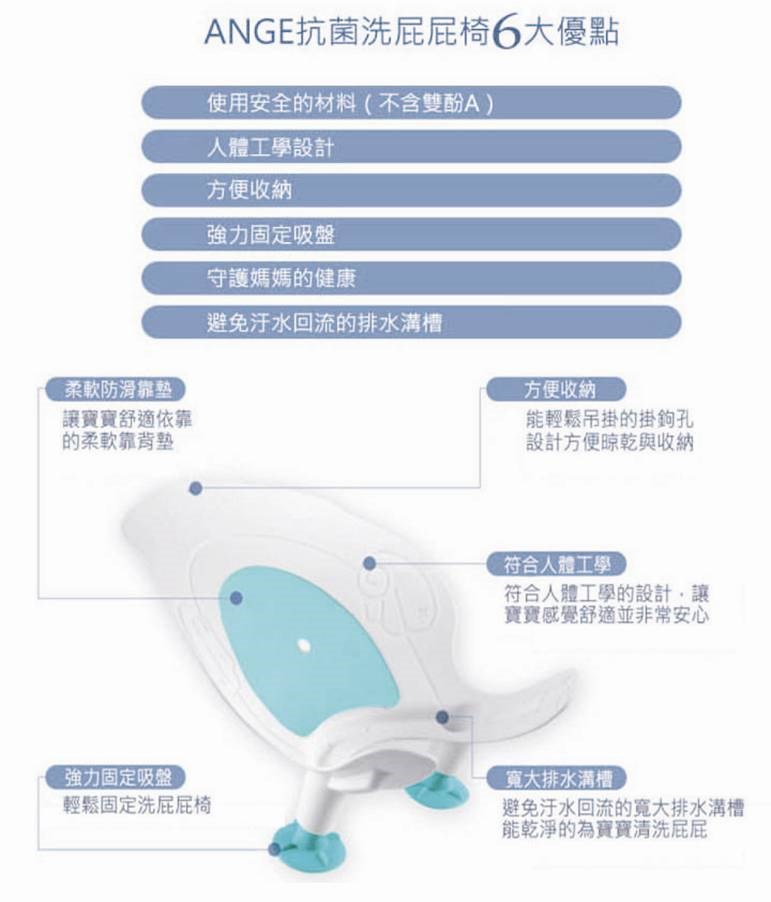 ANGE抗菌洗屁屁椅6大優點

使用安全的材料（不含雙酚A）

人體工學設計

方便收納

強力固定吸盤

守護媽媽的健康

避免汙水回流的排水溝槽

柔軟防滑靠墊

讓寶寶舒適依靠的柔軟靠背墊

方便收納

能輕鬆吊掛的掛鉤孔設計方便晾乾與收納

符合人體工學

符合人體工學的設計，讓寶寶感覺舒適並非常安心

強力固定吸盤

輕鬆固定洗屁屁椅

寬大排水溝槽

避免汙水回流的寬大排水溝槽能乾淨的為寶寶清洗屁屁