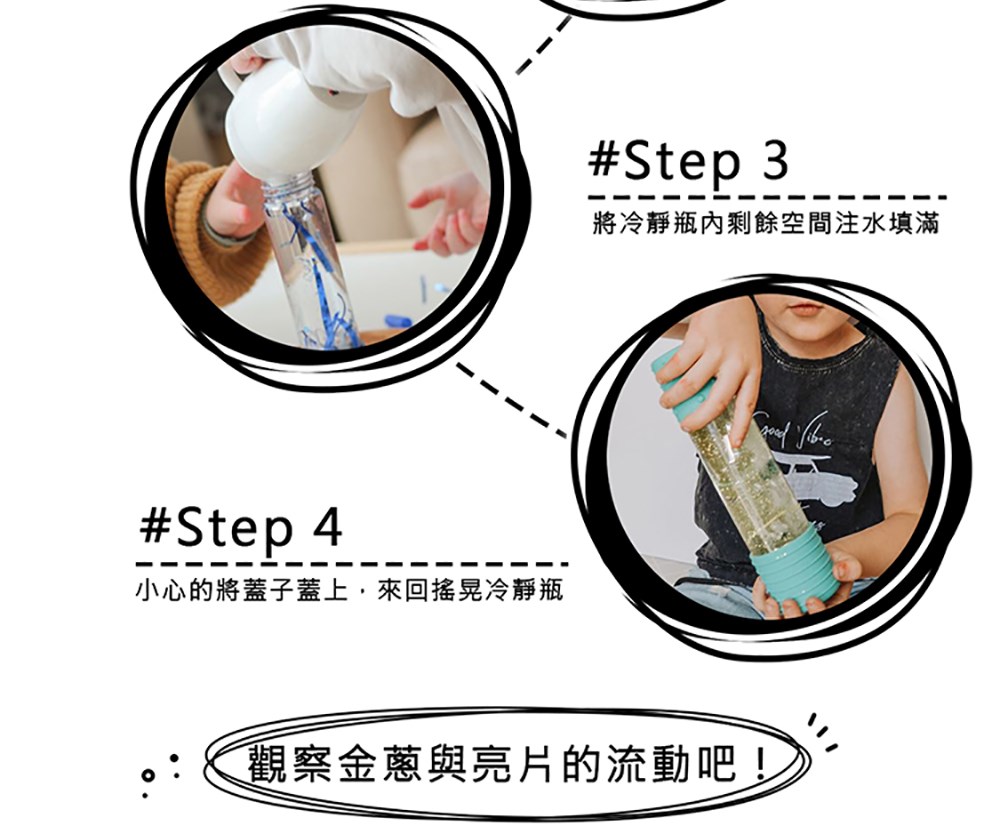 #Step 3

將冷靜瓶內剩餘空間注水填滿

Good Vibes

#Step 4

小心的將蓋子蓋上，來回搖晃冷靜瓶

觀察金蔥與亮片的流動吧！