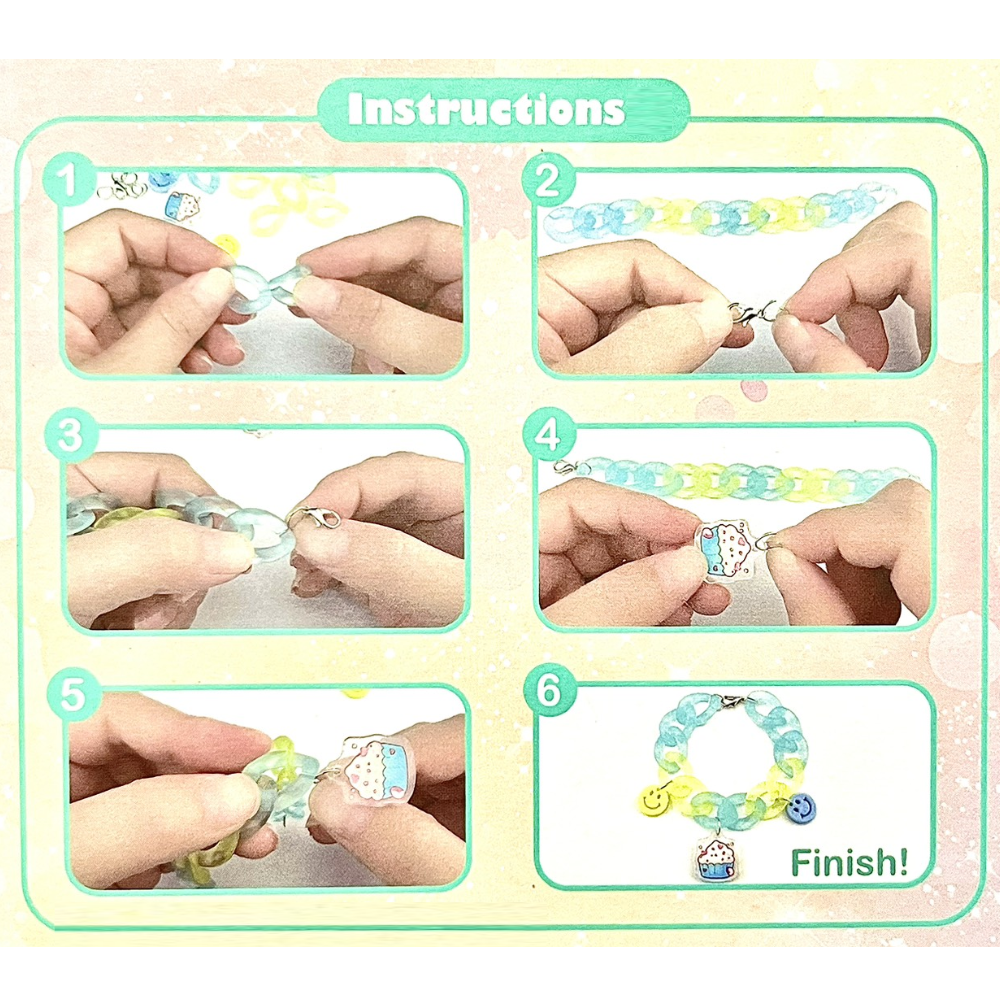 Instructions

1

2

3

4

5

6

Finish!