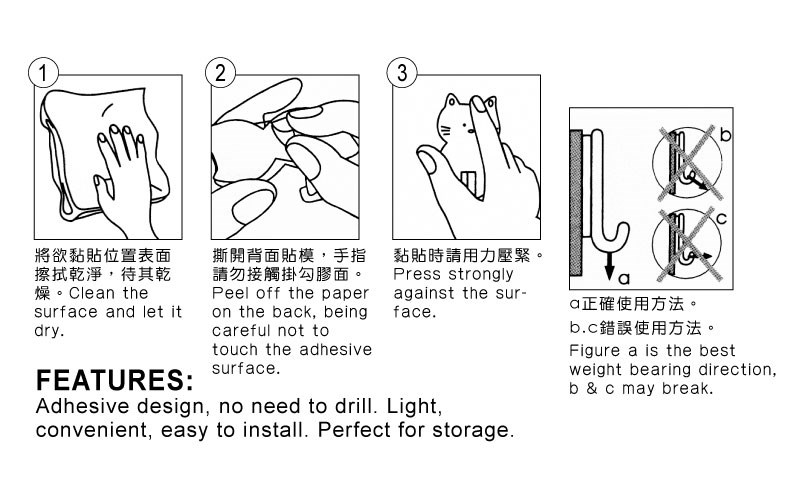 1

將欲黏貼位置表面擦拭乾淨，待其乾燥。Clean the surface and let it dry.

2

撕開背面貼模，手指請勿接觸掛勾膠面。Peel off the paper on the back, being careful not to touch the adhesive surface.

3

黏貼時請用力壓緊。Press strongly against the surface.

b

c

a

a正確使用方法。
b.c錯誤使用方法。
Figure a is the best weight bearing direction, b & c may break.

FEATURES:
Adhesive design, no need to drill. Light, convenient, easy to install. Perfect for storage.