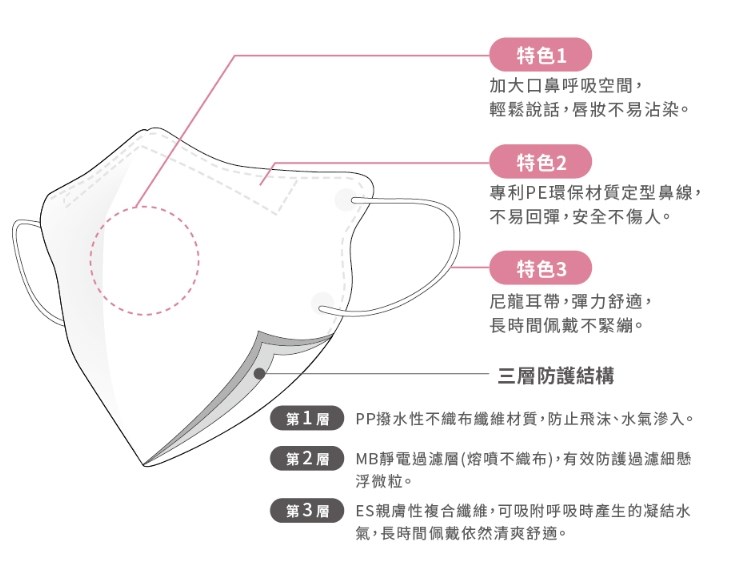 特色1
加大口鼻呼吸空間，輕鬆說話，唇妝不易沾染。

特色2
專利PE環保材質定型鼻線，不易回彈，安全不傷人。

特色3
尼龍耳帶，彈力舒適，長時間佩戴不緊繃。

三層防護結構

第1層 PP撥水性不織布纖維材質，防止飛沫、水氣滲入。

第2層 MB靜電過濾層(熔噴不織布)，有效防護過濾細懸浮微粒。

第3層 ES親膚性複合纖維，可吸附呼吸時產生的凝結水氣，長時間佩戴依然清爽舒適。