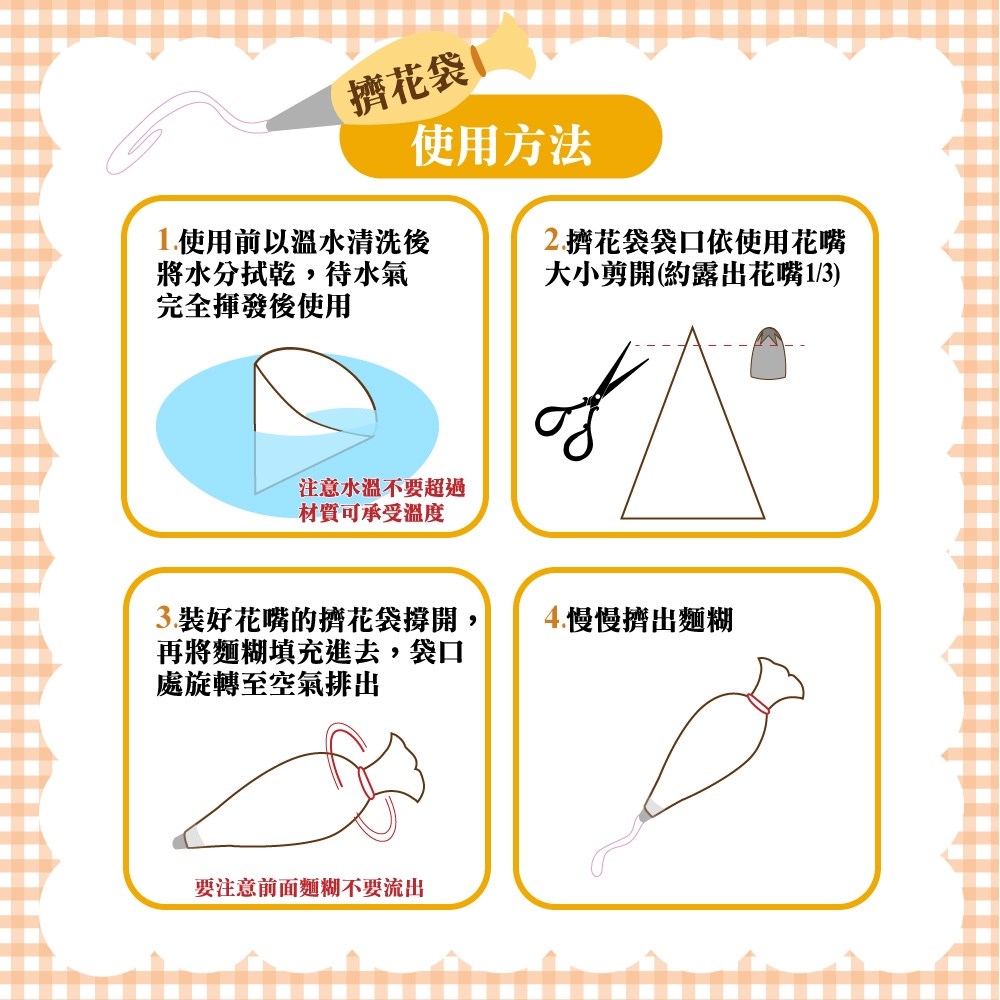 擠花袋
使用方法

1.使用前以溫水清洗後將水分拭乾，待水氣完全揮發後使用

注意水溫不要超過材質可承受溫度

2.擠花袋袋口依使用花嘴大小剪開(約露出花嘴1/3)

3.裝好花嘴的擠花袋撐開，再將麵糊填充進去，袋口處旋轉至空氣排出

要注意前面麵糊不要流出

4.慢慢擠出麵糊