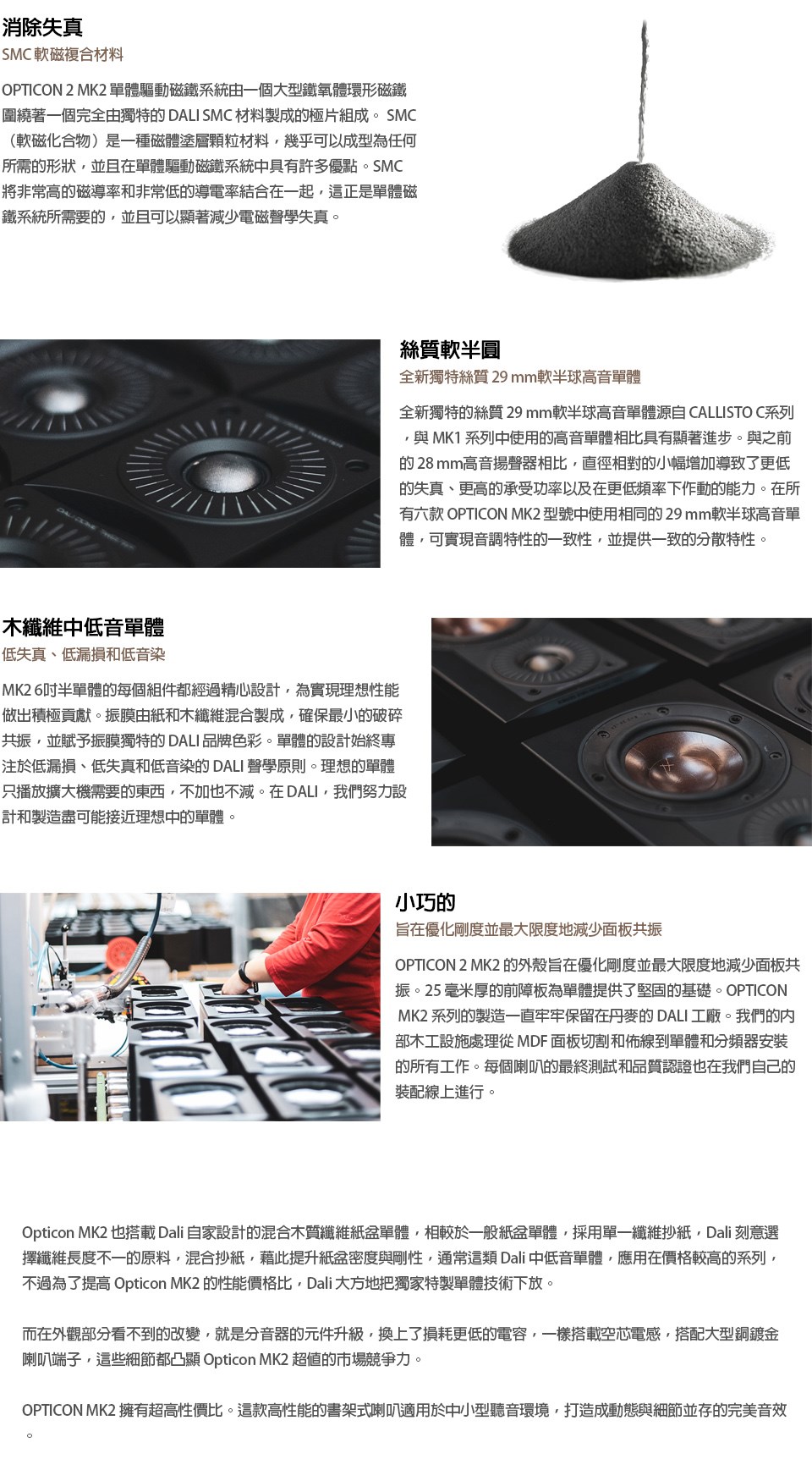 消除失真
SMC 軟磁複合材料

OPTICON 2 MK2 單體驅動磁鐵系統由一個大型鐵氧體環形磁鐵圍繞著一個完全由獨特的 DALI SMC 材料製成的極片組成。 SMC（軟磁化合物）是一種磁體塗層顆粒材料，幾乎可以成型為任何所需的形狀，並且在單體驅動磁鐵系統中具有許多優點。SMC 將非常高的磁導率和非常低的導電率結合在一起，這正是單體磁鐵系統所需要的，並且可以顯著減少電磁聲學失真。

絲質軟半圓
全新獨特絲質 29 mm軟半球高音單體

全新獨特的絲質 29 mm軟半球高音單體源自 CALLISTO C系列，與 MK1 系列中使用的高音單體相比具有顯著進步。與之前的 28 mm高音揚聲器相比，直徑相對的小幅增加導致了更低的失真、更高的承受功率以及在更低頻率下作動的能力。在所有六款 OPTICON MK2 型號中使用相同的 29 mm軟半球高音單體，可實現音調特性的一致性，並提供一致的分散特性。

木纖維中低音單體
低失真、低漏損和低音染

MK2 6吋半單體的每個組件都經過精心設計，為實現理想性能做出積極貢獻。振膜由紙和木纖維混合製成，確保最小的破碎共振，並賦予振膜獨特的 DALI 品牌色彩。單體的設計始終專注於低漏損、低失真和低音染的 DALI 聲學原則。理想的單體只播放擴大機需要的東西，不加也不減。在 DALI，我們努力設計和製造盡可能接近理想中的單體。

小巧的
旨在優化剛度並最大限度地減少面板共振

OPTICON 2 MK2 的外殼旨在優化剛度並最大限度地減少面板共振。25 毫米厚的前障板為單體提供了堅固的基礎。OPTICON MK2 系列的製造一直牢牢保留在丹麥的 DALI 工廠。我們的內部木工設施處理從 MDF 面板切割和佈線到單體和分頻器安裝的所有工作。每個喇叭的最終測試和品質認證也在我們自己的裝配線上進行。

Opticon MK2 也搭載 Dali 自家設計的混合木質纖維紙盆單體，相較於一般紙盆單體，採用單一纖維抄紙，Dali 刻意選擇纖維長度不一的原料，混合抄紙，藉此提升紙盆密度與剛性，通常這類 Dali 中低音單體，應用在價格較高的系列，不過為了提高 Opticon MK2 的性能價格比，Dali 大方地把獨家特製單體技術下放。

而在外觀部分看不到的改變，就是分音器的元件升級，換上了損耗更低的電容，一樣搭載空芯電感，搭配大型銅鍍金喇叭端子，這些細節都凸顯 Opticon MK2 超值的市場競爭力。

OPTICON MK2 擁有超高性價比。這款高性能的書架式喇叭適用於中小型聽音環境，打造成動態與細節並存的完美音效。