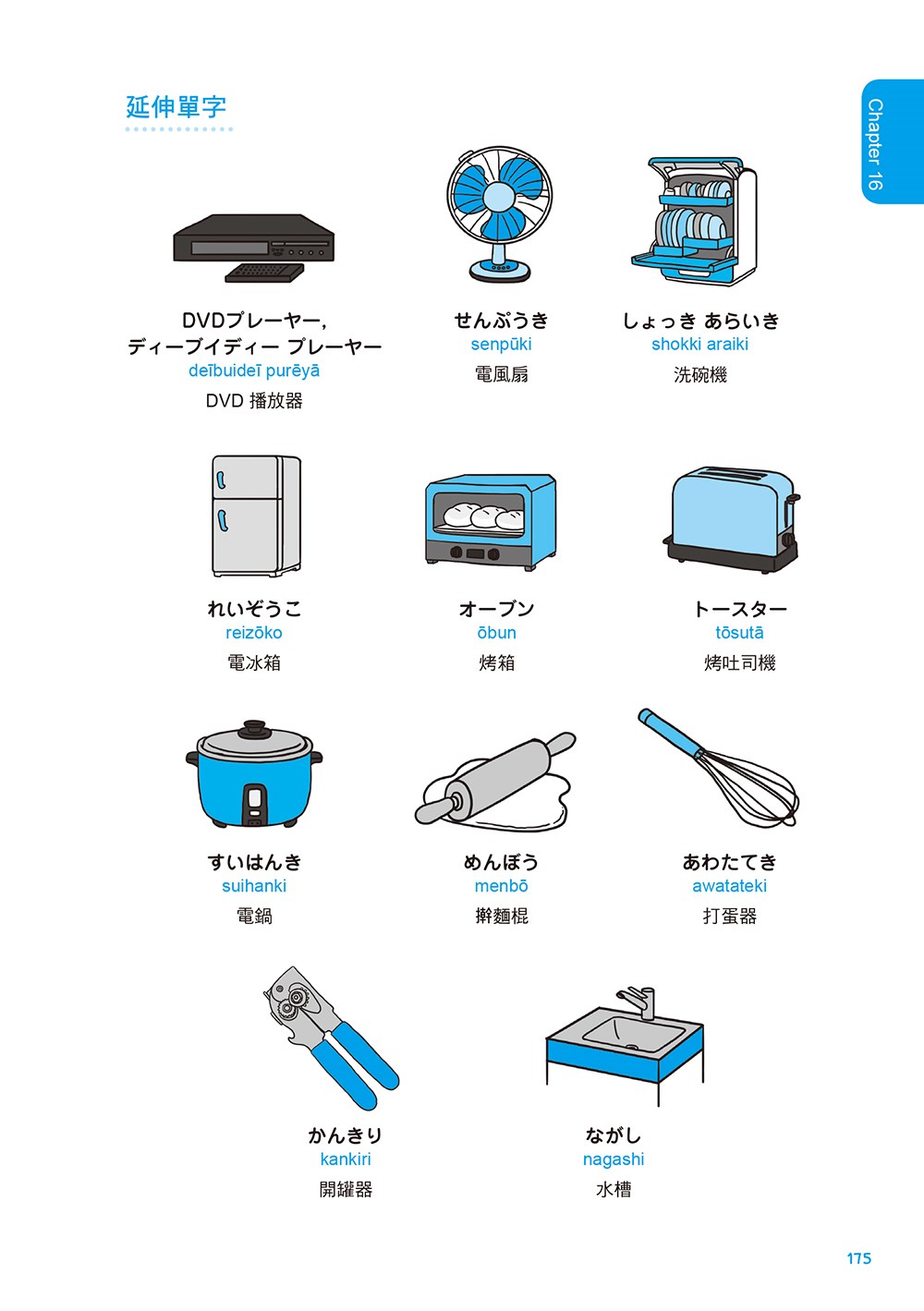 延伸單字

Chapter 16

DVDプレーヤー，
ディーブイディー プレーヤー
deībuideī purēyā
DVD 播放器

せんぷうき
senpūki
電風扇

しょっき あらいき
shokki araiki
洗碗機

れいぞうこ
reizōko
電冰箱

オーブン
ōbun
烤箱

トースター
tōsutā
烤吐司機

すいはんき
suihanki
電鍋

めんぼう
menbō
擀麵棍

あわたてき
awatateki
打蛋器

かんきり
kankiri
開罐器

ながし
nagashi
水槽

175