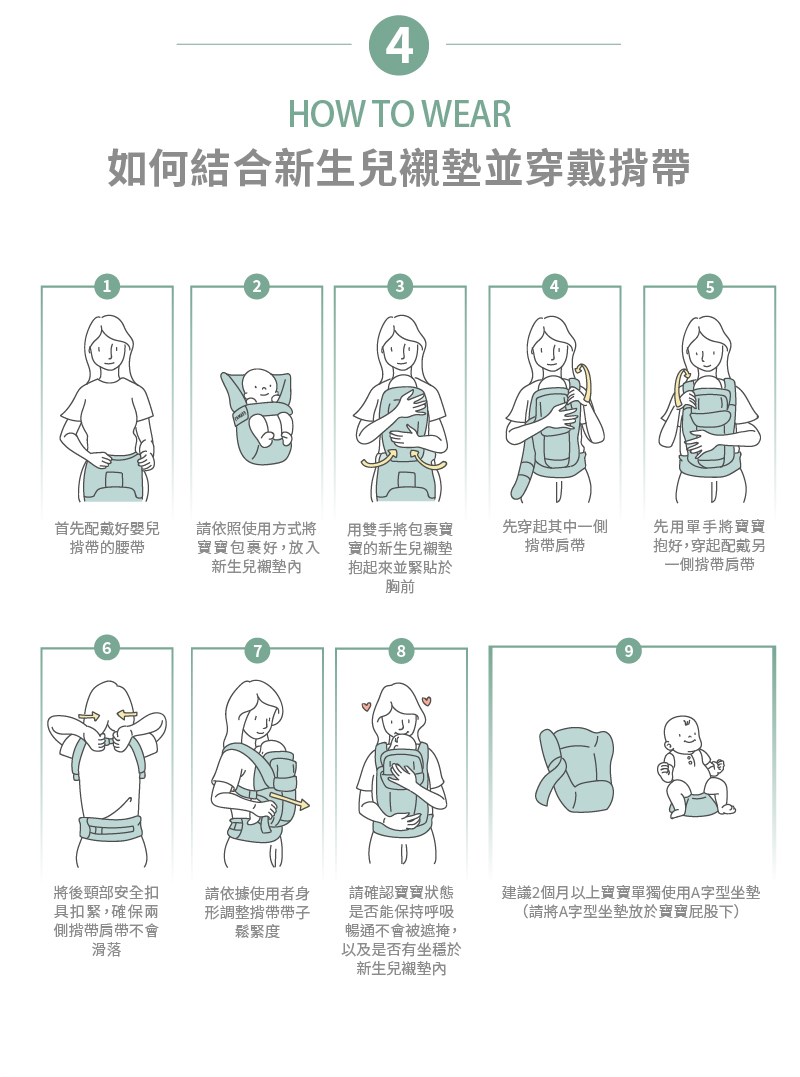 4

HOW TO WEAR

如何結合新生兒襯墊並穿戴揹帶

1

首先配戴好嬰兒揹帶的腰帶

2

請依照使用方式將寶寶包裹好，放入新生兒襯墊內

3

用雙手將包裹寶寶的新生兒襯墊抱起來並緊貼於胸前

4

先穿起其中一側揹帶肩帶

5

先用單手將寶寶抱好，穿起配戴另一側揹帶肩帶

6

將後頸部安全扣具扣緊，確保兩側揹帶肩帶不會滑落

7

請依據使用者身形調整揹帶帶子鬆緊度

8

請確認寶寶狀態是否能保持呼吸暢通不會被遮掩，以及是否有坐穩於新生兒襯墊內

9

建議2個月以上寶寶單獨使用A字型坐墊
（請將A字型坐墊放於寶寶屁股下）