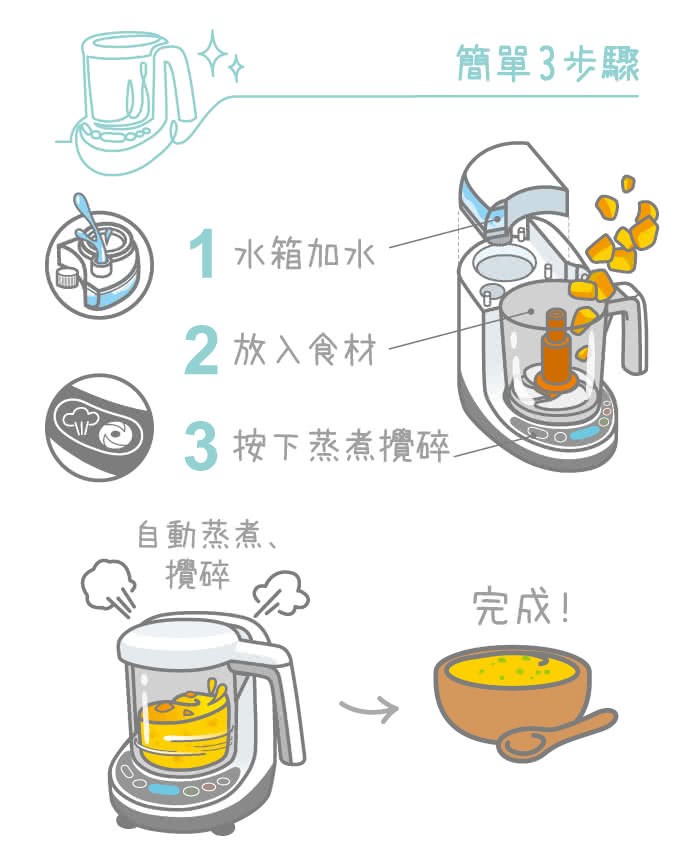 簡單3步驟

1 水箱加水

2 放入食材

3 按下蒸煮攪碎

自動蒸煮、攪碎

完成！