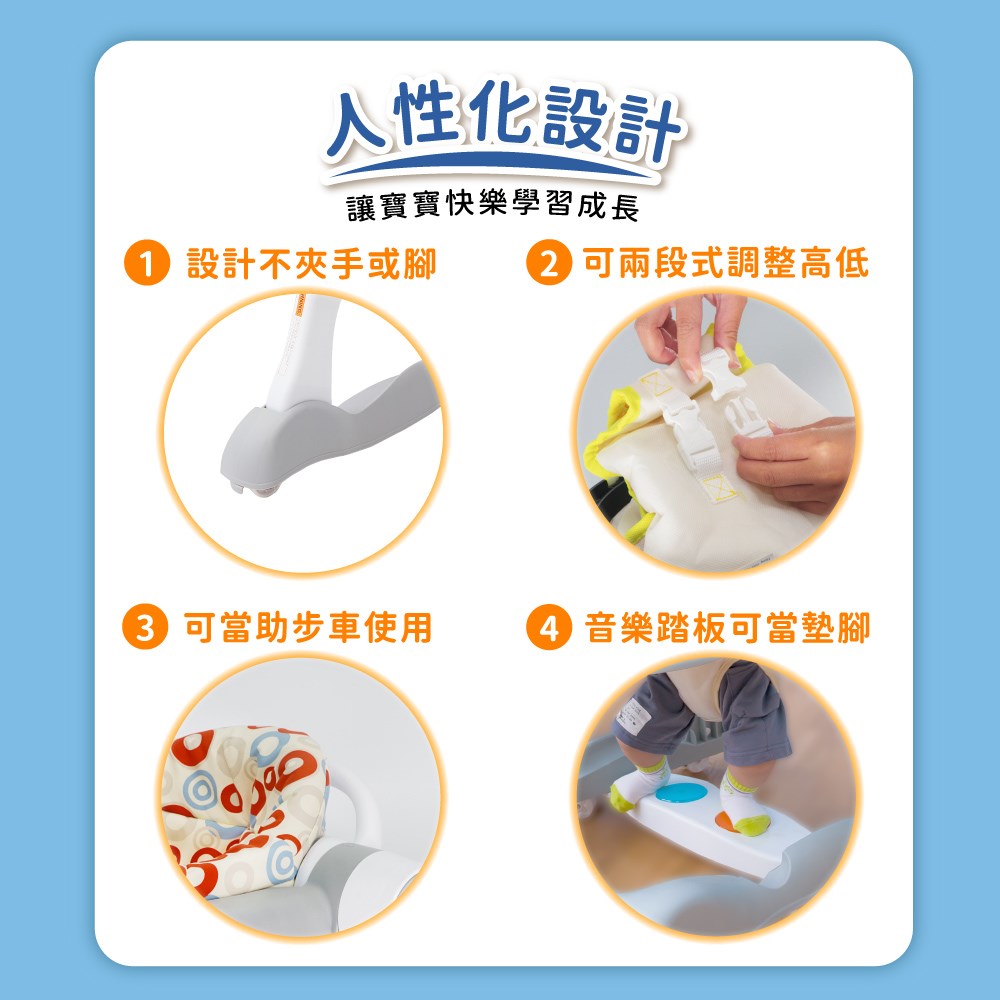 人性化設計
讓寶寶快樂學習成長

1 設計不夾手或腳

2 可兩段式調整高低

3 可當助步車使用

4 音樂踏板可當墊腳