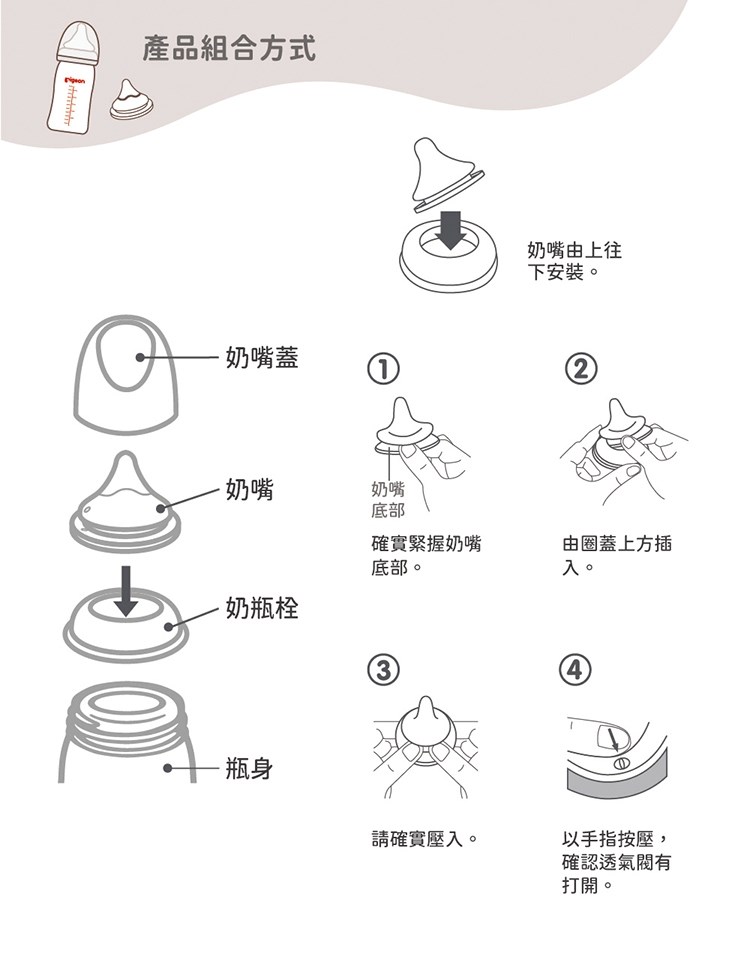 產品組合方式

pigeon

奶嘴由上往下安裝。

奶嘴蓋

奶嘴

奶瓶栓

瓶身

①

奶嘴底部

確實緊握奶嘴底部。

②

由圈蓋上方插入。

③

請確實壓入。

④

以手指按壓，確認透氣閥有打開。