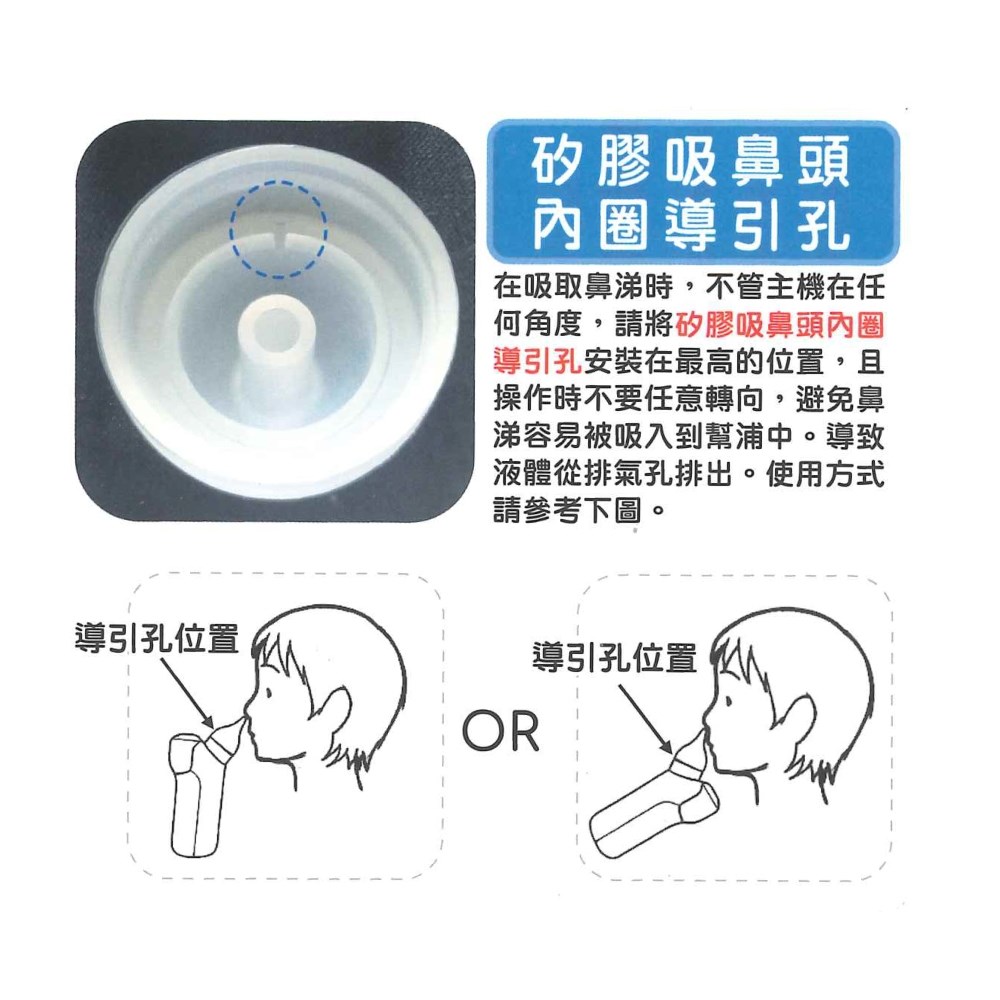 矽膠吸鼻頭
內圈導引孔

在吸取鼻涕時，不管主機在任何角度，請將矽膠吸鼻頭內圈導引孔安裝在最高的位置，且操作時不要任意轉向，避免鼻涕容易被吸入到幫浦中。導致液體從排氣孔排出。使用方式請參考下圖。

導引孔位置

OR

導引孔位置