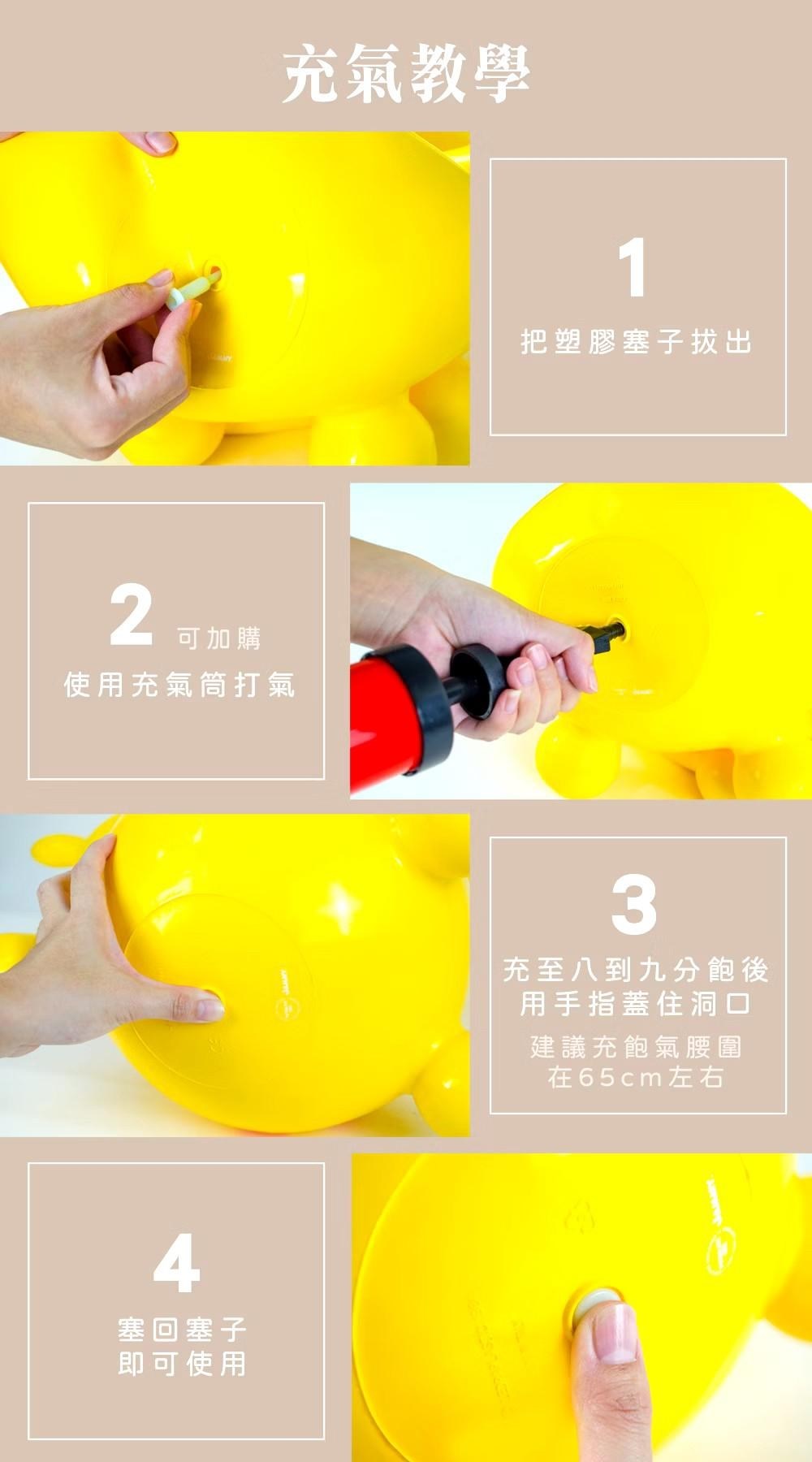 充氣教學

1
把塑膠塞子拔出

2 可加購
使用充氣筒打氣

3
充至八到九分飽後
用手指蓋住洞口
建議充飽氣腰圍
在65cm左右

4
塞回塞子
即可使用