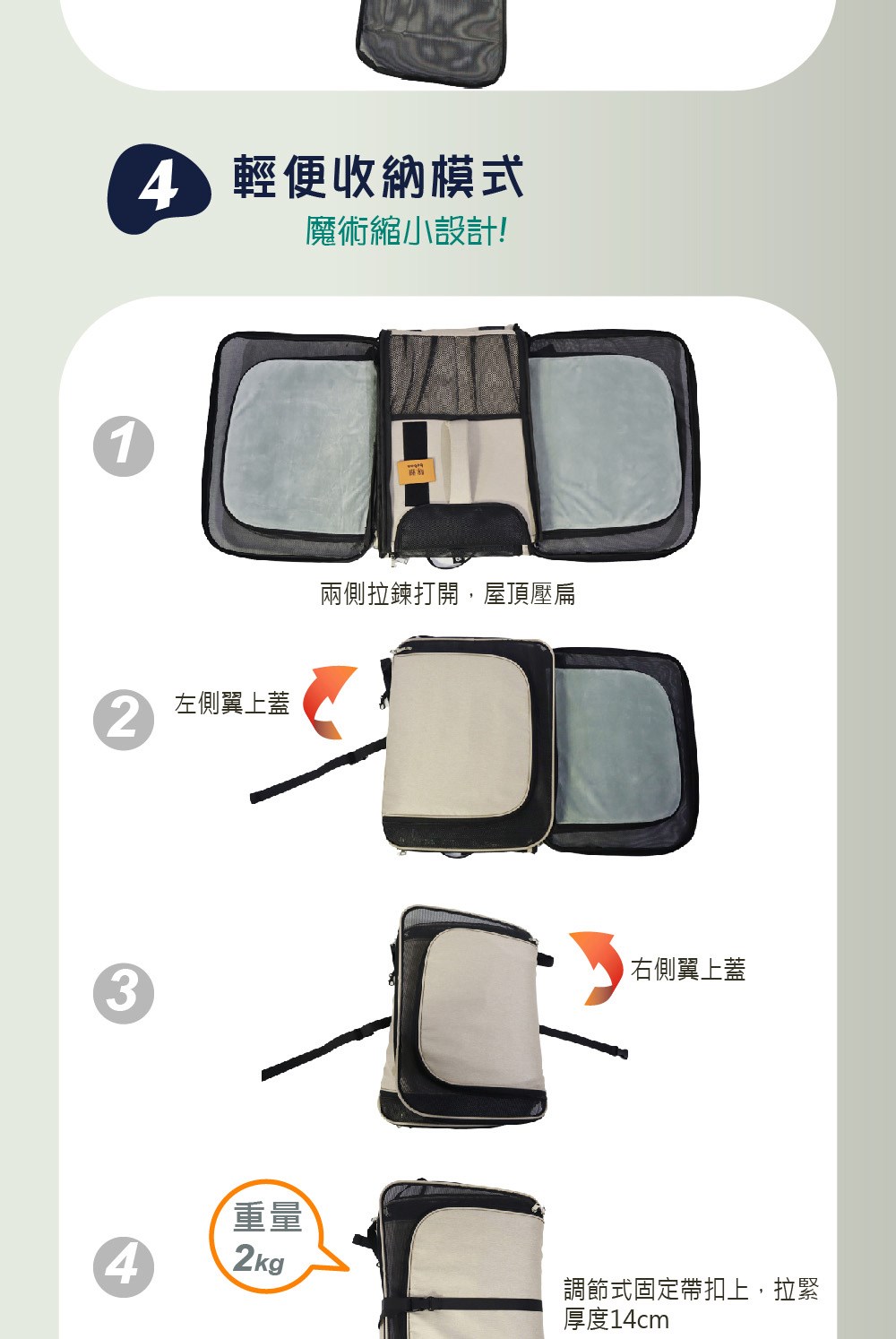 4 輕便收納模式
魔術縮小設計!

1
兩側拉鍊打開，屋頂壓扁

2
左側翼上蓋

3
右側翼上蓋

4
重量
2kg

調節式固定帶扣上，拉緊
厚度14cm