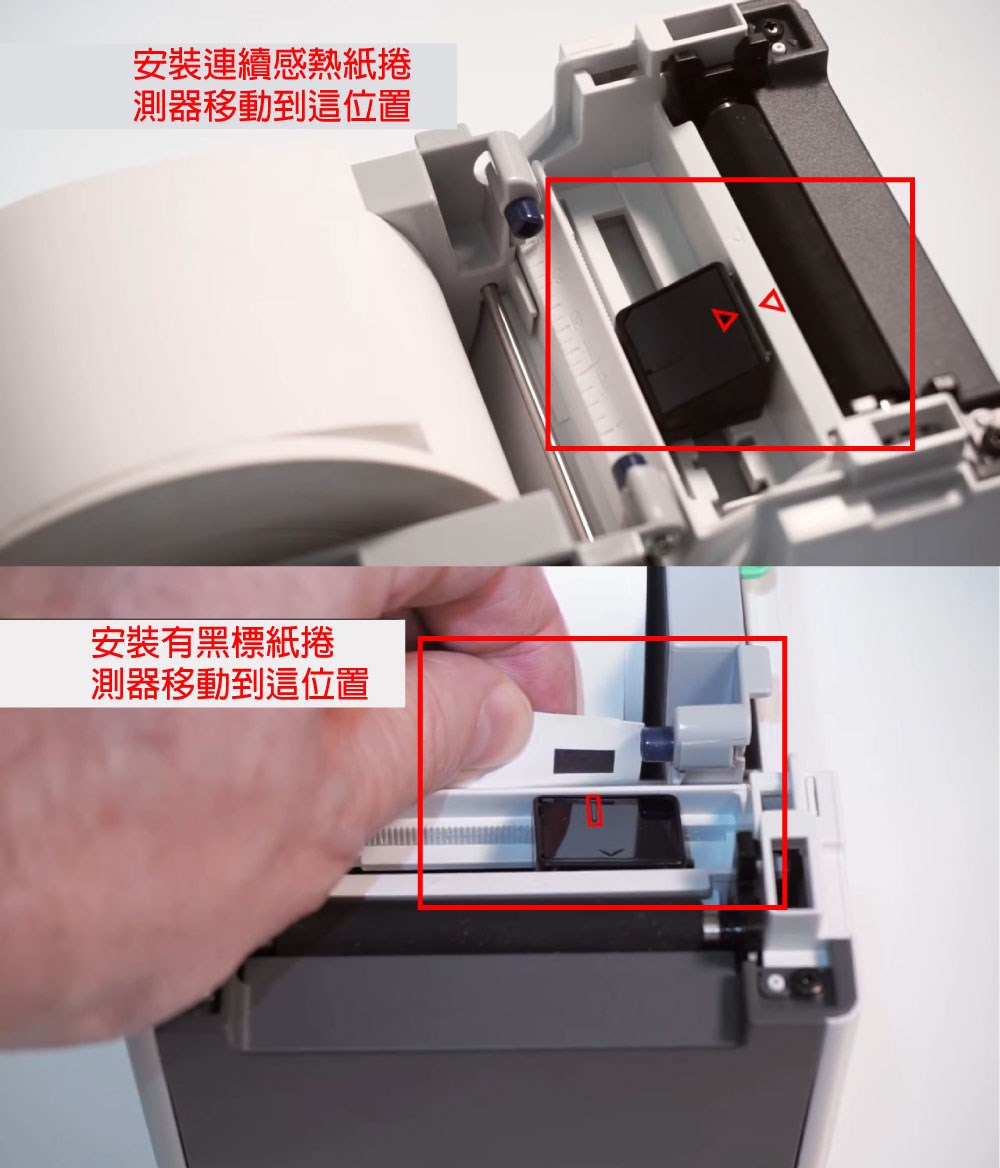 安裝連續感熱紙捲
測器移動到這位置

安裝有黑標紙捲
測器移動到這位置