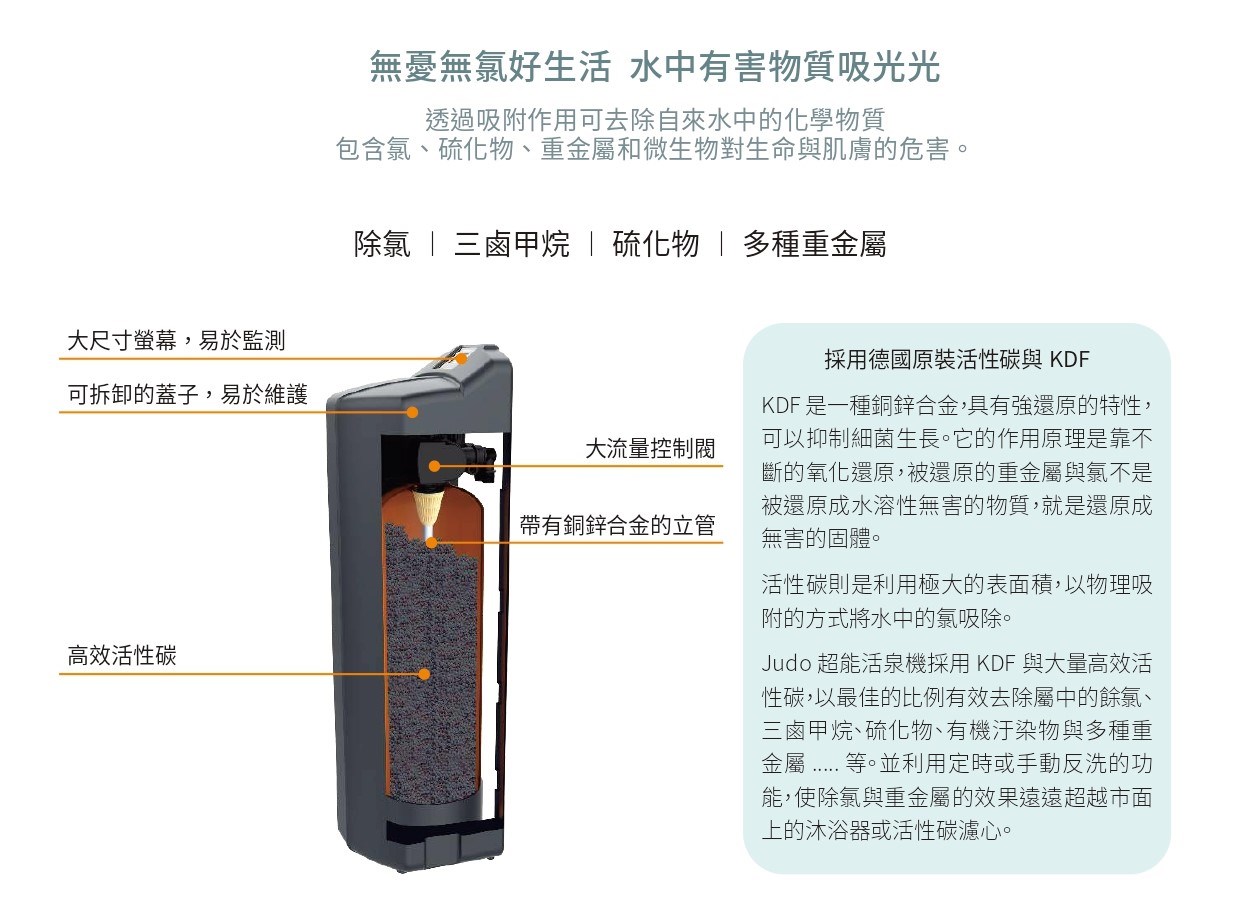 無憂無氯好生活 水中有害物質吸光光

透過吸附作用可去除自來水中的化學物質
包含氯、硫化物、重金屬和微生物對生命與肌膚的危害。

除氯 | 三鹵甲烷 | 硫化物 | 多種重金屬

大尺寸螢幕，易於監測

可拆卸的蓋子，易於維護

大流量控制閥

帶有銅鋅合金的立管

高效活性碳

採用德國原裝活性碳與 KDF

KDF 是一種銅鋅合金，具有強還原的特性，可以抑制細菌生長。它的作用原理是靠不斷的氧化還原，被還原的重金屬與氯不是被還原成水溶性無害的物質，就是還原成無害的固體。

活性碳則是利用極大的表面積，以物理吸附的方式將水中的氯吸除。

Judo 超能活泉機採用 KDF 與大量高效活性碳，以最佳的比例有效去除屬中的餘氯、三鹵甲烷、硫化物、有機汙染物與多種重金屬 ..... 等。並利用定時或手動反洗的功能，使除氯與重金屬的效果遠遠超越市面上的沐浴器或活性碳濾心。