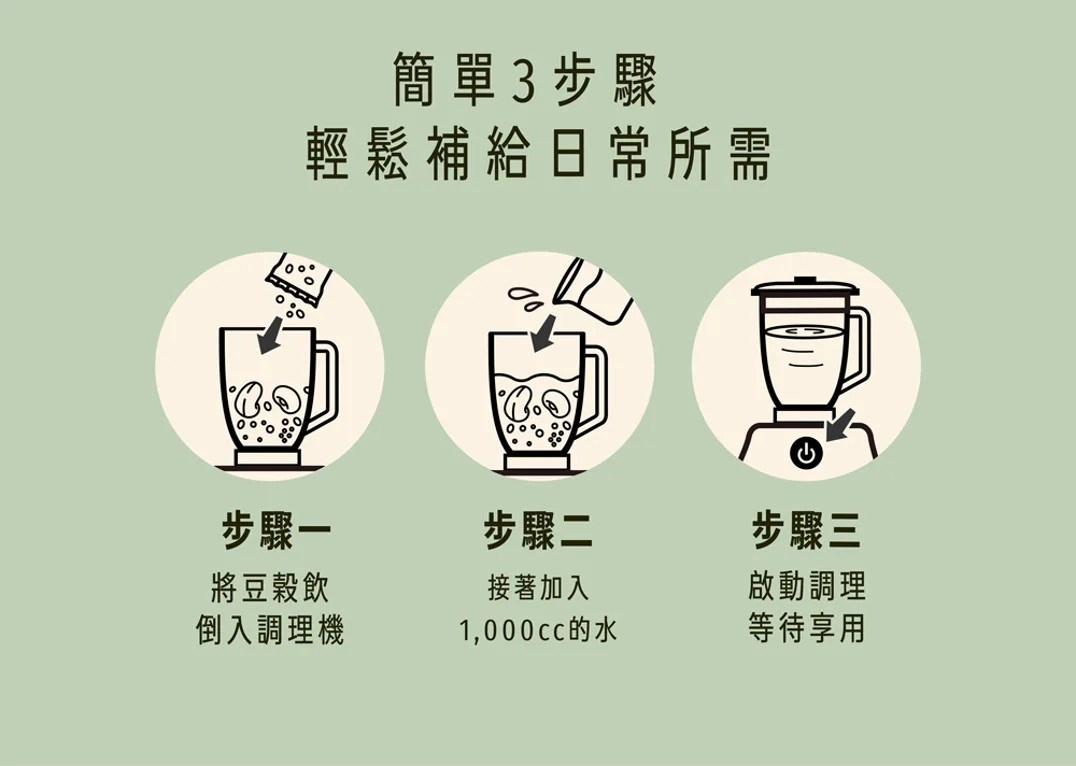 簡單3步驟
輕鬆補給日常所需

步驟一
將豆穀飲
倒入調理機

步驟二
接著加入
1,000cc的水

步驟三
啟動調理
等待享用