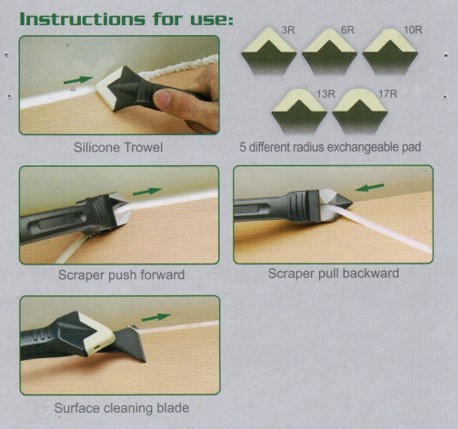 Instructions for use:

Silicone Trowel

3R 6R 10R

13R 17R

5 different radius exchangeable pad

Scraper push forward

Scraper pull backward

Surface cleaning blade