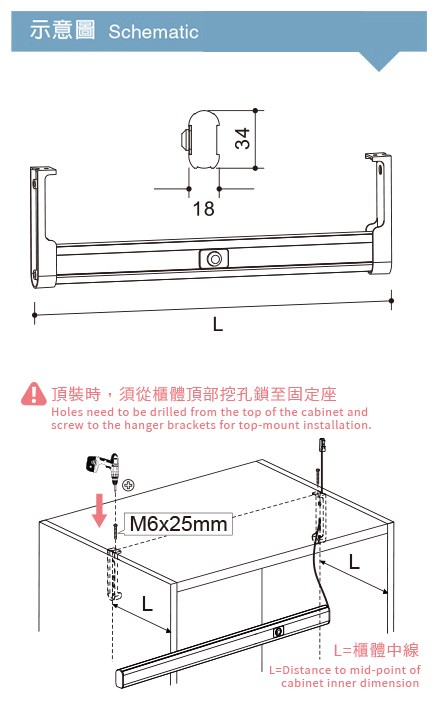 示意圖 Schematic

34

18

L

頂裝時，須從櫃體頂部挖孔鎖至固定座
Holes need to be drilled from the top of the cabinet and screw to the hanger brackets for top-mount installation.

M6x25mm

L

L

L=櫃體中線
L=Distance to mid-point of cabinet inner dimension