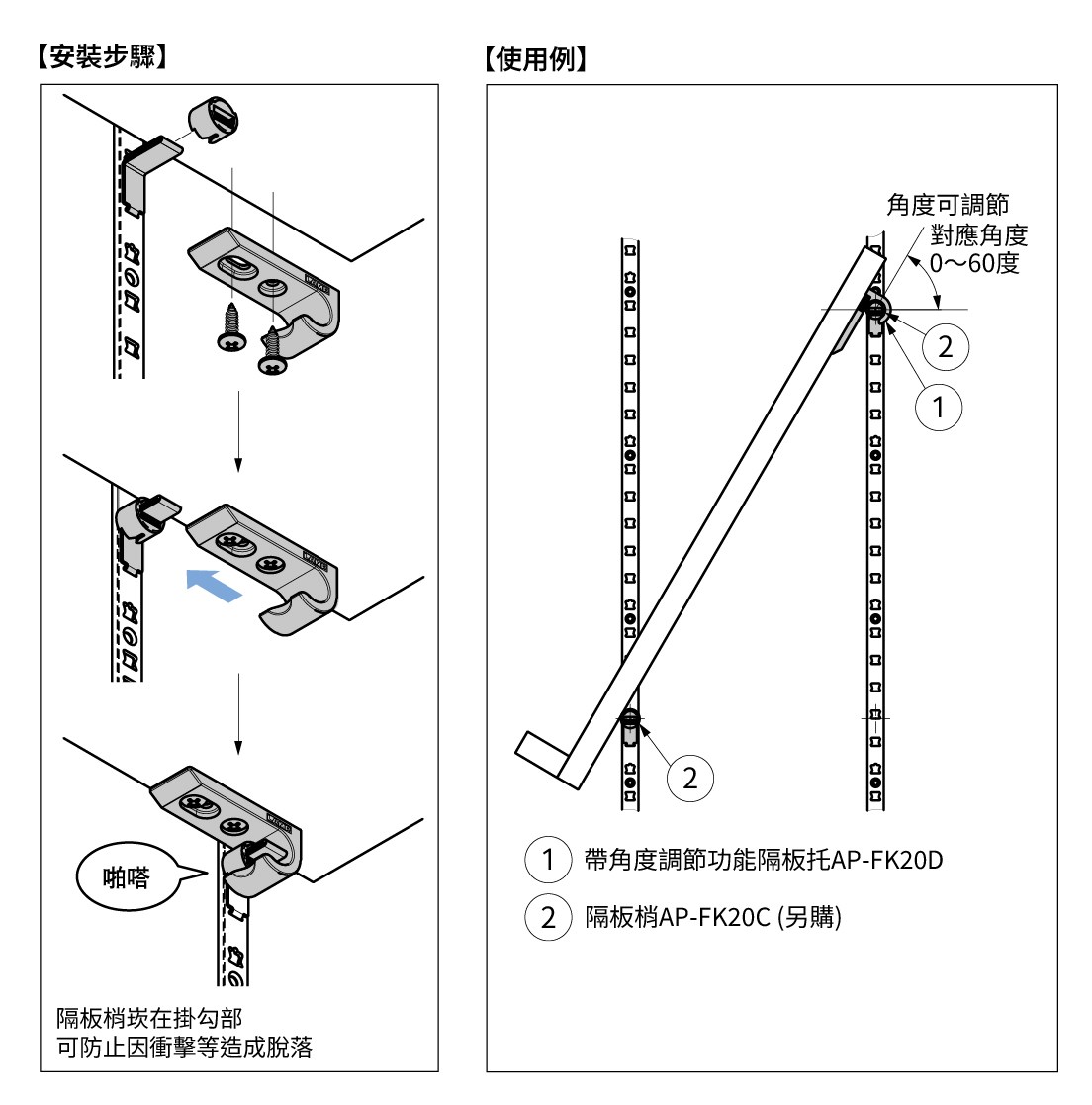 【安裝步驟】

啪嗒

隔板梢崁在掛勾部
可防止因衝擊等造成脫落

【使用例】

角度可調節
對應角度
0～60度

2

1

2

1 帶角度調節功能隔板托AP-FK20D

2 隔板梢AP-FK20C (另購)