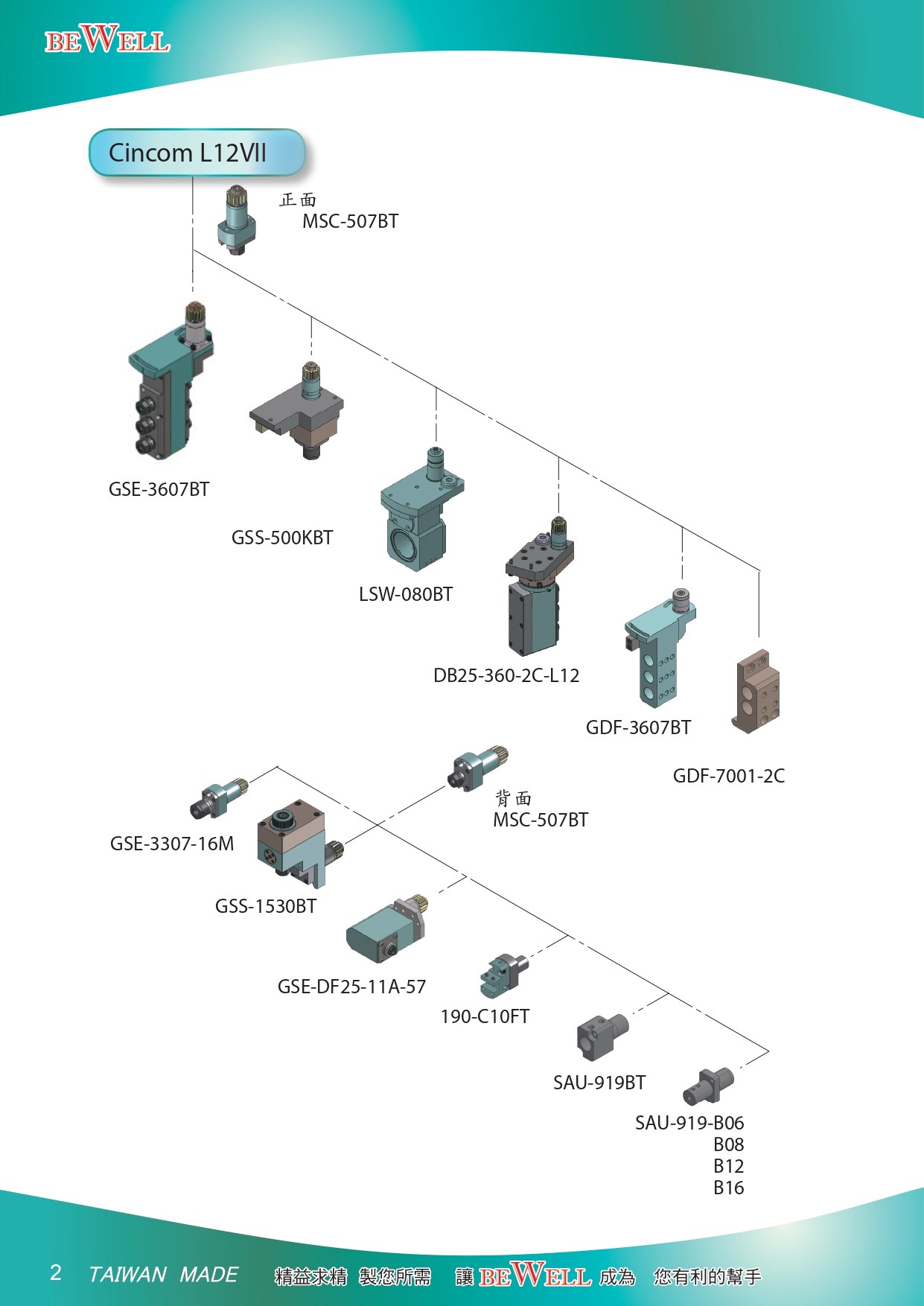 BEWELL

Cincom L12VII

正面
MSC-507BT

GSE-3607BT

GSS-500KBT

LSW-080BT

DB25-360-2C-L12

GDF-3607BT

GDF-7001-2C

GSE-3307-16M

背面
MSC-507BT

GSS-1530BT

GSE-DF25-11A-57

190-C10FT

SAU-919BT

SAU-919-B06
B08
B12
B16

2 TAIWAN MADE 精益求精 製您所需 讓 BEWELL 成為 您有利的幫手