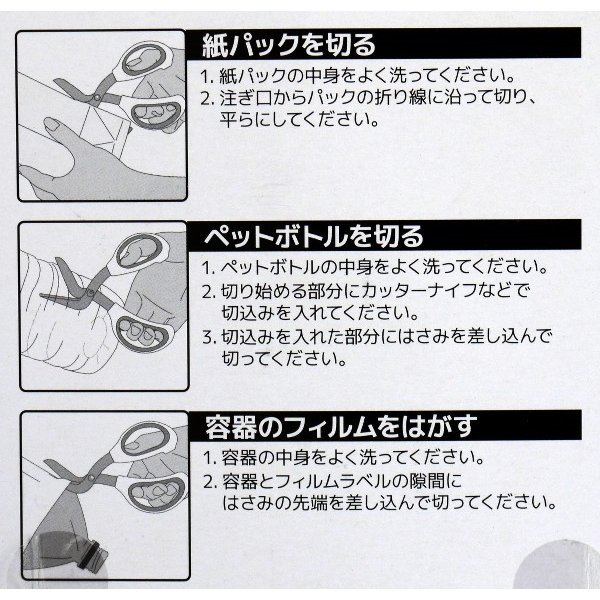 紙パックを切る

1. 紙パックの中身をよく洗ってください。
2. 注ぎ口からパックの折り線に沿って切り、平らにしてください。

ペットボトルを切る

1. ペットボトルの中身をよく洗ってください。
2. 切り始める部分にカッターナイフなどで切込みを入れてください。
3. 切込みを入れた部分にはさみを差し込んで切ってください。

容器のフィルムをはがす

1. 容器の中身をよく洗ってください。
2. 容器とフィルムラベルの隙間にはさみの先端を差し込んで切ってください。