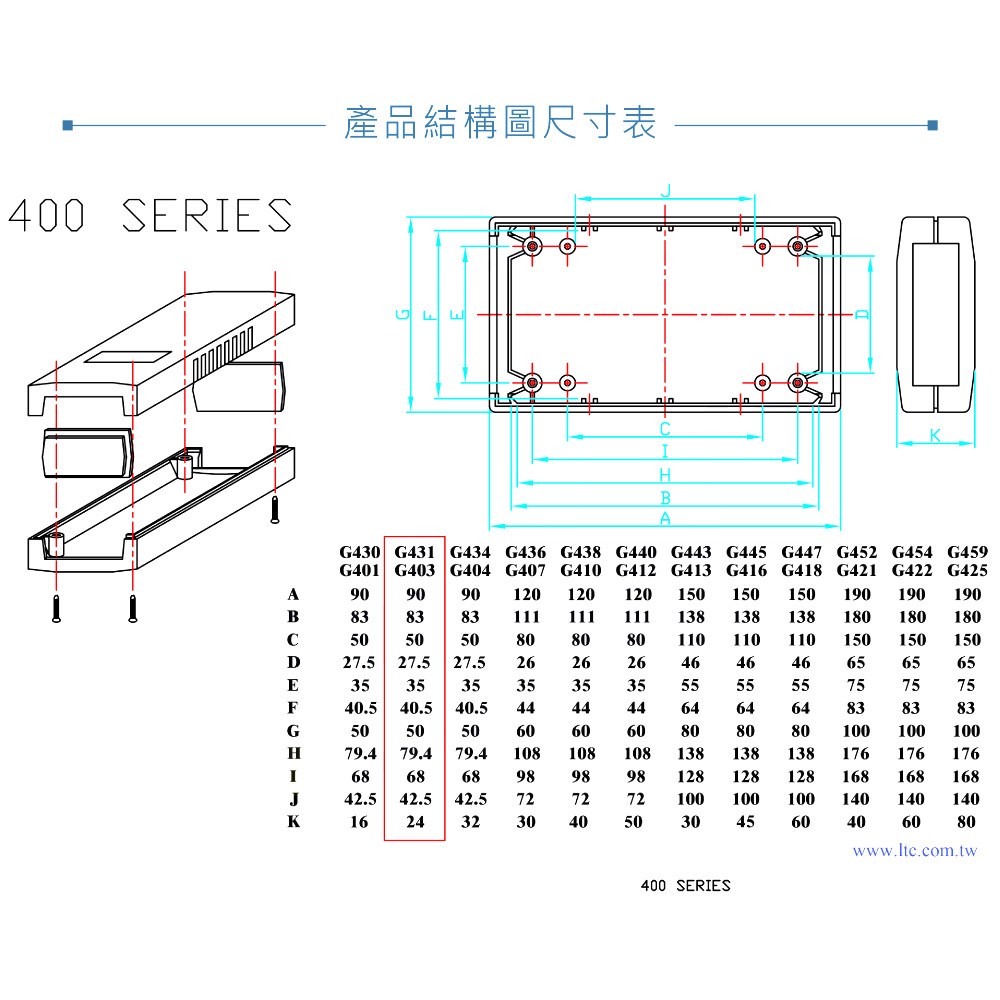 產品結構圖尺寸表

400 SERIES

J
G F E D
C
I
H
B
A
K

| | G430 G401 | G431 G403 | G434 G404 | G436 G407 | G438 G410 | G440 G412 | G443 G413 | G445 G416 | G447 G418 | G452 G421 | G454 G422 | G459 G425 |
|---|---|---|---|---|---|---|---|---|---|---|---|---|
| A | 90 | 90 | 90 | 120 | 120 | 120 | 150 | 150 | 150 | 190 | 190 | 190 |
| B | 83 | 83 | 83 | 111 | 111 | 111 | 138 | 138 | 138 | 180 | 180 | 180 |
| C | 50 | 50 | 50 | 80 | 80 | 80 | 110 | 110 | 110 | 150 | 150 | 150 |
| D | 27.5 | 27.5 | 27.5 | 26 | 26 | 26 | 46 | 46 | 46 | 65 | 65 | 65 |
| E | 35 | 35 | 35 | 35 | 35 | 35 | 55 | 55 | 55 | 75 | 75 | 75 |
| F | 40.5 | 40.5 | 40.5 | 44 | 44 | 44 | 64 | 64 | 64 | 83 | 83 | 83 |
| G | 50 | 50 | 50 | 60 | 60 | 60 | 80 | 80 | 80 | 100 | 100 | 100 |
| H | 79.4 | 79.4 | 79.4 | 108 | 108 | 108 | 138 | 138 | 138 | 176 | 176 | 176 |
| I | 68 | 68 | 68 | 98 | 98 | 98 | 128 | 128 | 128 | 168 | 168 | 168 |
| J | 42.5 | 42.5 | 42.5 | 72 | 72 | 72 | 100 | 100 | 100 | 140 | 140 | 140 |
| K | 16 | 24 | 32 | 30 | 40 | 50 | 30 | 45 | 60 | 40 | 60 | 80 |

www.ltc.com.tw

400 SERIES