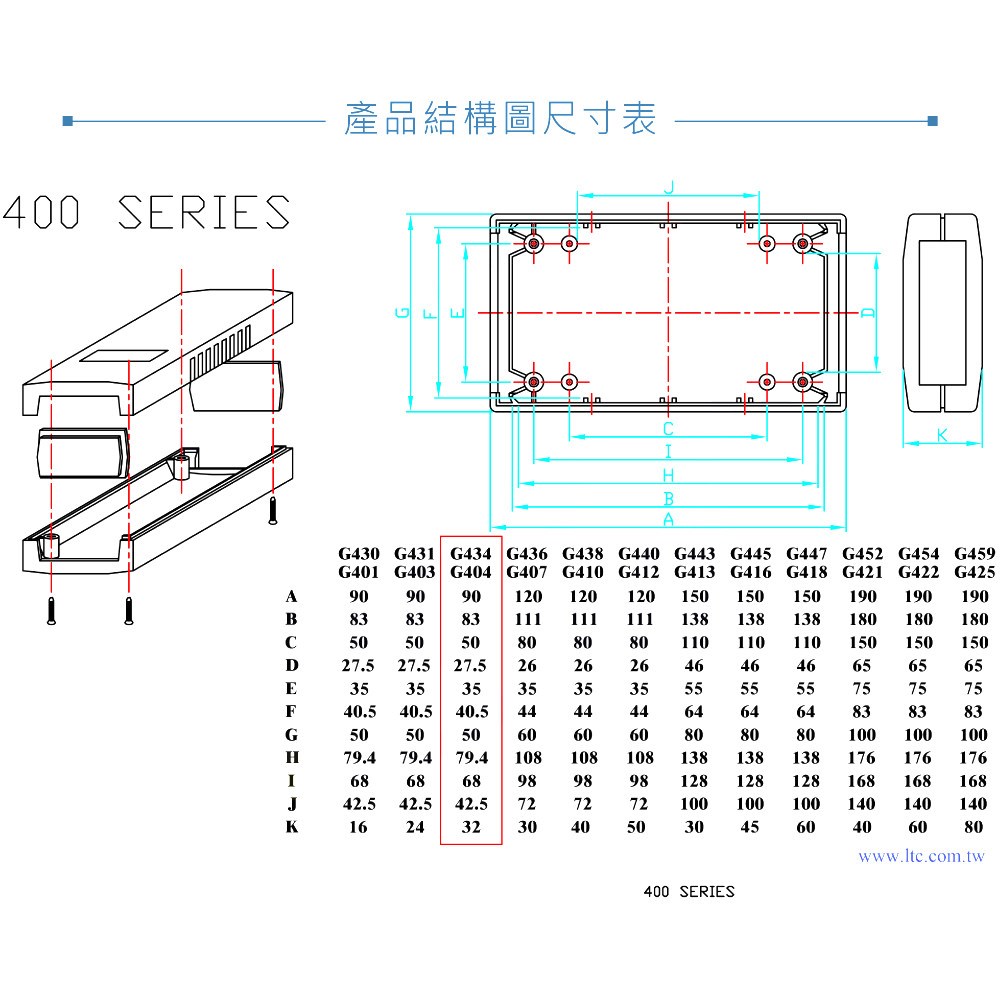 產品結構圖尺寸表

400 SERIES

J

G F E D

C
I
H
B
A

K

| | G430 G401 | G431 G403 | G434 G404 | G436 G407 | G438 G410 | G440 G412 | G443 G413 | G445 G416 | G447 G418 | G452 G421 | G454 G422 | G459 G425 |
|---|---|---|---|---|---|---|---|---|---|---|---|---|
| A | 90 | 90 | 90 | 120 | 120 | 120 | 150 | 150 | 150 | 190 | 190 | 190 |
| B | 83 | 83 | 83 | 111 | 111 | 111 | 138 | 138 | 138 | 180 | 180 | 180 |
| C | 50 | 50 | 50 | 80 | 80 | 80 | 110 | 110 | 110 | 150 | 150 | 150 |
| D | 27.5 | 27.5 | 27.5 | 26 | 26 | 26 | 46 | 46 | 46 | 65 | 65 | 65 |
| E | 35 | 35 | 35 | 35 | 35 | 35 | 55 | 55 | 55 | 75 | 75 | 75 |
| F | 40.5 | 40.5 | 40.5 | 44 | 44 | 44 | 64 | 64 | 64 | 83 | 83 | 83 |
| G | 50 | 50 | 50 | 60 | 60 | 60 | 80 | 80 | 80 | 100 | 100 | 100 |
| H | 79.4 | 79.4 | 79.4 | 108 | 108 | 108 | 138 | 138 | 138 | 176 | 176 | 176 |
| I | 68 | 68 | 68 | 98 | 98 | 98 | 128 | 128 | 128 | 168 | 168 | 168 |
| J | 42.5 | 42.5 | 42.5 | 72 | 72 | 72 | 100 | 100 | 100 | 140 | 140 | 140 |
| K | 16 | 24 | 32 | 30 | 40 | 50 | 30 | 45 | 60 | 40 | 60 | 80 |

www.ltc.com.tw

400 SERIES