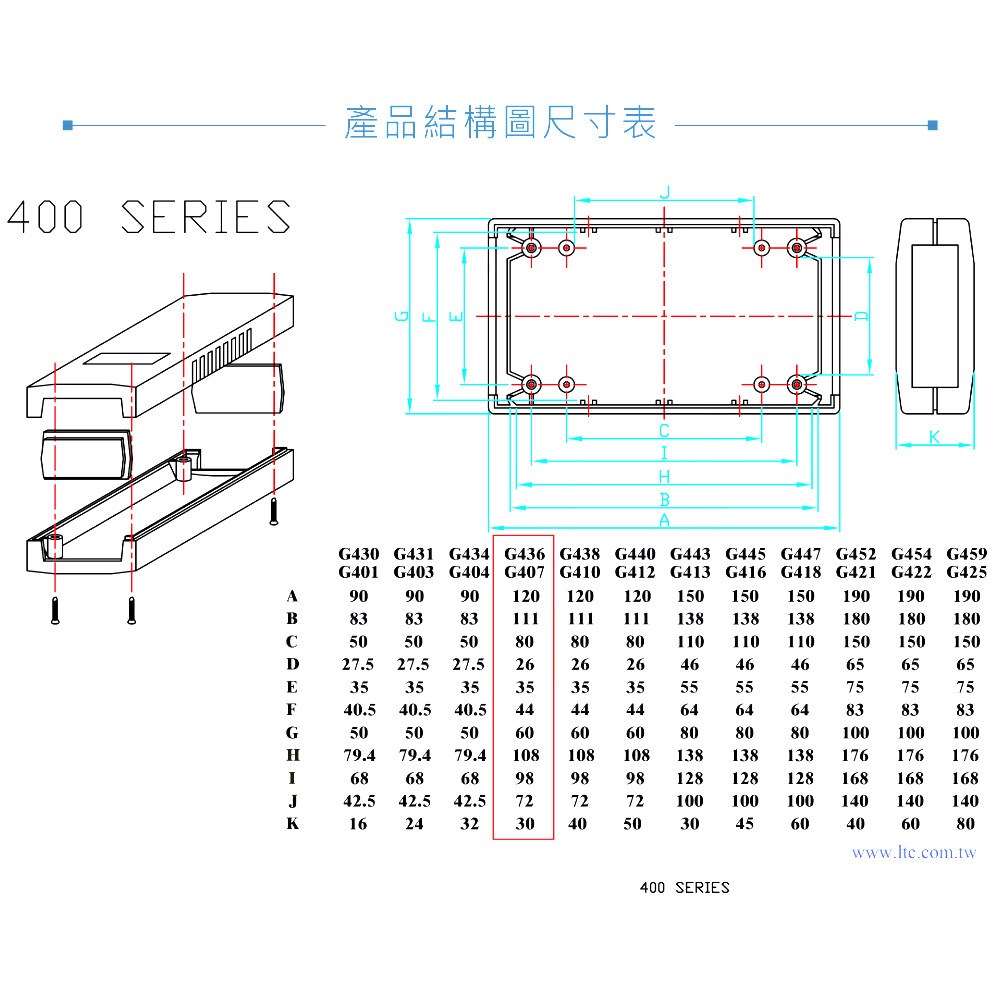 產品結構圖尺寸表

400 SERIES

J

G F E D

C

I

H

B

A

K

| | G430 G401 | G431 G403 | G434 G404 | G436 G407 | G438 G410 | G440 G412 | G443 G413 | G445 G416 | G447 G418 | G452 G421 | G454 G422 | G459 G425 |
|---|---|---|---|---|---|---|---|---|---|---|---|---|
| A | 90 | 90 | 90 | 120 | 120 | 120 | 150 | 150 | 150 | 190 | 190 | 190 |
| B | 83 | 83 | 83 | 111 | 111 | 111 | 138 | 138 | 138 | 180 | 180 | 180 |
| C | 50 | 50 | 50 | 80 | 80 | 80 | 110 | 110 | 110 | 150 | 150 | 150 |
| D | 27.5 | 27.5 | 27.5 | 26 | 26 | 26 | 46 | 46 | 46 | 65 | 65 | 65 |
| E | 35 | 35 | 35 | 35 | 35 | 35 | 55 | 55 | 55 | 75 | 75 | 75 |
| F | 40.5 | 40.5 | 40.5 | 44 | 44 | 44 | 64 | 64 | 64 | 83 | 83 | 83 |
| G | 50 | 50 | 50 | 60 | 60 | 60 | 80 | 80 | 80 | 100 | 100 | 100 |
| H | 79.4 | 79.4 | 79.4 | 108 | 108 | 108 | 138 | 138 | 138 | 176 | 176 | 176 |
| I | 68 | 68 | 68 | 98 | 98 | 98 | 128 | 128 | 128 | 168 | 168 | 168 |
| J | 42.5 | 42.5 | 42.5 | 72 | 72 | 72 | 100 | 100 | 100 | 140 | 140 | 140 |
| K | 16 | 24 | 32 | 30 | 40 | 50 | 30 | 45 | 60 | 40 | 60 | 80 |

www.ltc.com.tw

400 SERIES