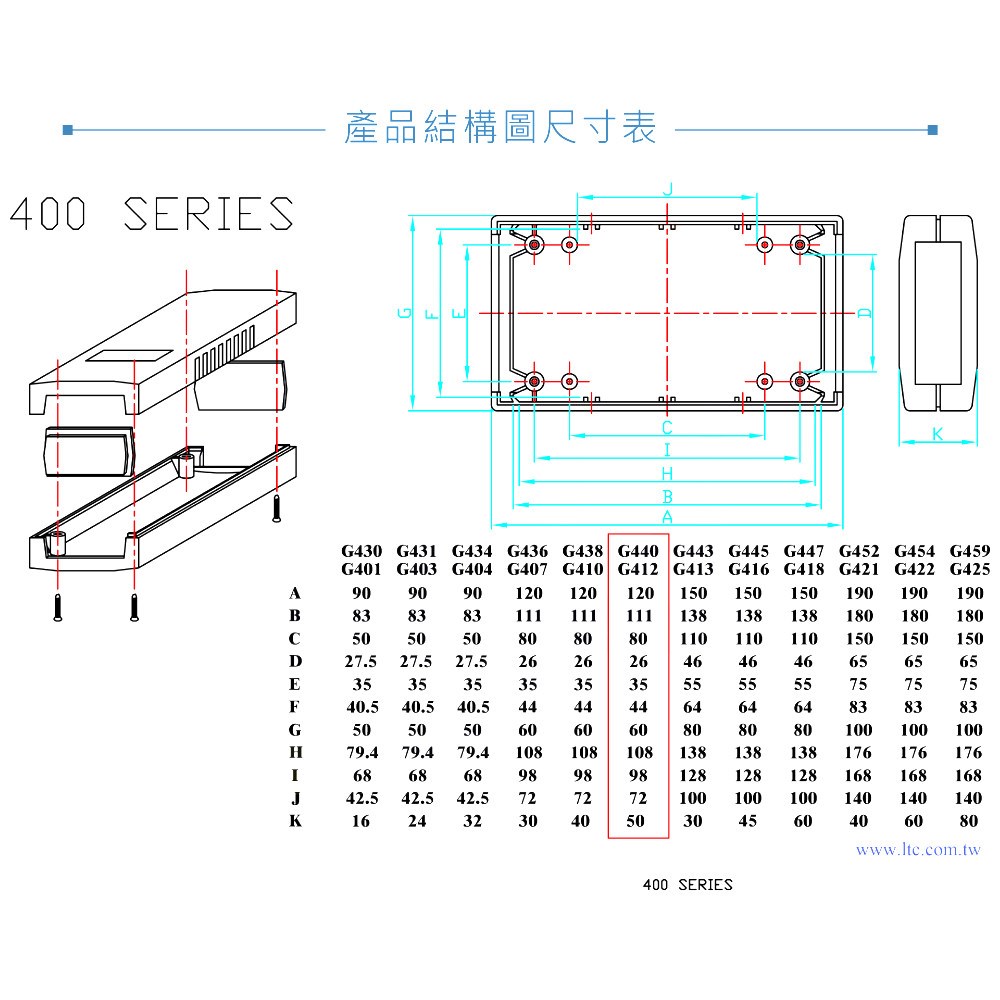 產品結構圖尺寸表

400 SERIES

J
G F E D
C
I
H
B
A
K

| | G430 G401 | G431 G403 | G434 G404 | G436 G407 | G438 G410 | G440 G412 | G443 G413 | G445 G416 | G447 G418 | G452 G421 | G454 G422 | G459 G425 |
|---|---|---|---|---|---|---|---|---|---|---|---|---|
| A | 90 | 90 | 90 | 120 | 120 | 120 | 150 | 150 | 150 | 190 | 190 | 190 |
| B | 83 | 83 | 83 | 111 | 111 | 111 | 138 | 138 | 138 | 180 | 180 | 180 |
| C | 50 | 50 | 50 | 80 | 80 | 80 | 110 | 110 | 110 | 150 | 150 | 150 |
| D | 27.5 | 27.5 | 27.5 | 26 | 26 | 26 | 46 | 46 | 46 | 65 | 65 | 65 |
| E | 35 | 35 | 35 | 35 | 35 | 35 | 55 | 55 | 55 | 75 | 75 | 75 |
| F | 40.5 | 40.5 | 40.5 | 44 | 44 | 44 | 64 | 64 | 64 | 83 | 83 | 83 |
| G | 50 | 50 | 50 | 60 | 60 | 60 | 80 | 80 | 80 | 100 | 100 | 100 |
| H | 79.4 | 79.4 | 79.4 | 108 | 108 | 108 | 138 | 138 | 138 | 176 | 176 | 176 |
| I | 68 | 68 | 68 | 98 | 98 | 98 | 128 | 128 | 128 | 168 | 168 | 168 |
| J | 42.5 | 42.5 | 42.5 | 72 | 72 | 72 | 100 | 100 | 100 | 140 | 140 | 140 |
| K | 16 | 24 | 32 | 30 | 40 | 50 | 30 | 45 | 60 | 40 | 60 | 80 |

www.ltc.com.tw

400 SERIES