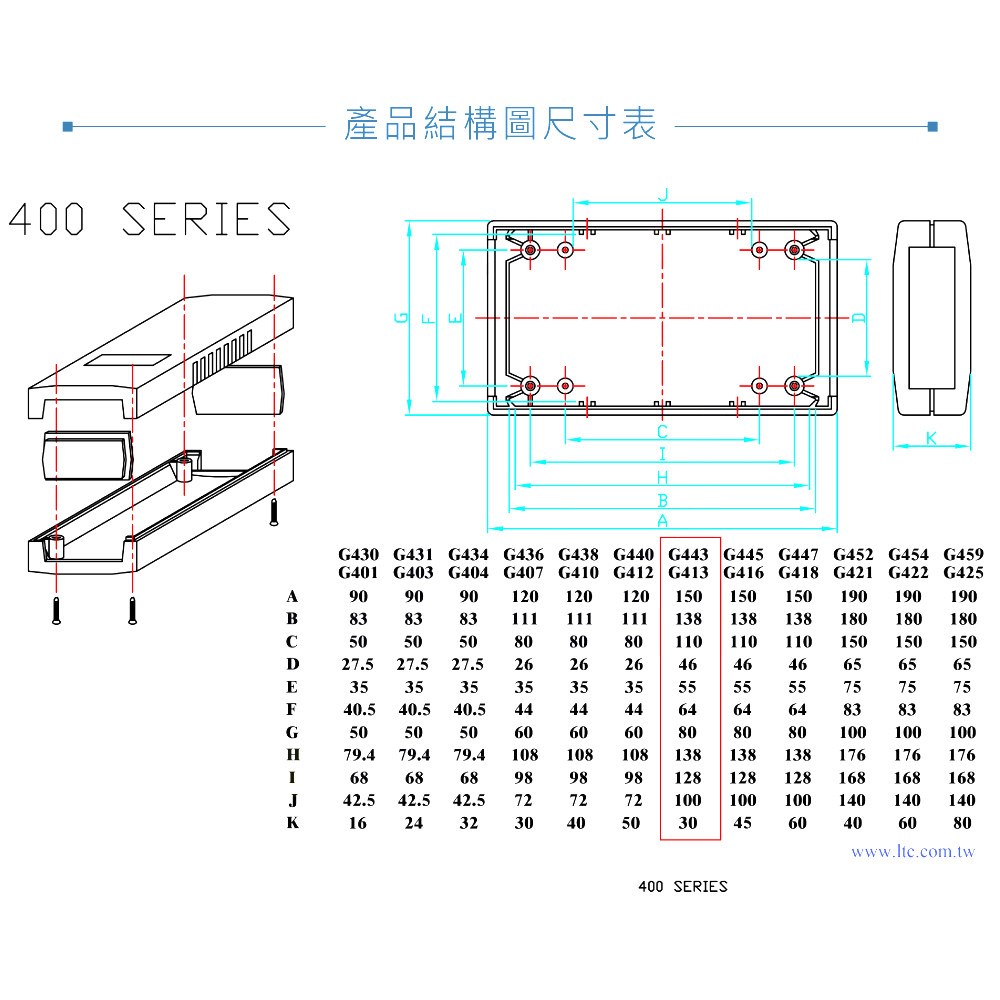 產品結構圖尺寸表

400 SERIES

J
G F E D
C
I
H
B
A
K

|   | G430 G401 | G431 G403 | G434 G404 | G436 G407 | G438 G410 | G440 G412 | G443 G413 | G445 G416 | G447 G418 | G452 G421 | G454 G422 | G459 G425 |
|---|---|---|---|---|---|---|---|---|---|---|---|---|
| A | 90 | 90 | 90 | 120 | 120 | 120 | 150 | 150 | 150 | 190 | 190 | 190 |
| B | 83 | 83 | 83 | 111 | 111 | 111 | 138 | 138 | 138 | 180 | 180 | 180 |
| C | 50 | 50 | 50 | 80 | 80 | 80 | 110 | 110 | 110 | 150 | 150 | 150 |
| D | 27.5 | 27.5 | 27.5 | 26 | 26 | 26 | 46 | 46 | 46 | 65 | 65 | 65 |
| E | 35 | 35 | 35 | 35 | 35 | 35 | 55 | 55 | 55 | 75 | 75 | 75 |
| F | 40.5 | 40.5 | 40.5 | 44 | 44 | 44 | 64 | 64 | 64 | 83 | 83 | 83 |
| G | 50 | 50 | 50 | 60 | 60 | 60 | 80 | 80 | 80 | 100 | 100 | 100 |
| H | 79.4 | 79.4 | 79.4 | 108 | 108 | 108 | 138 | 138 | 138 | 176 | 176 | 176 |
| I | 68 | 68 | 68 | 98 | 98 | 98 | 128 | 128 | 128 | 168 | 168 | 168 |
| J | 42.5 | 42.5 | 42.5 | 72 | 72 | 72 | 100 | 100 | 100 | 140 | 140 | 140 |
| K | 16 | 24 | 32 | 30 | 40 | 50 | 30 | 45 | 60 | 40 | 60 | 80 |

www.ltc.com.tw

400 SERIES