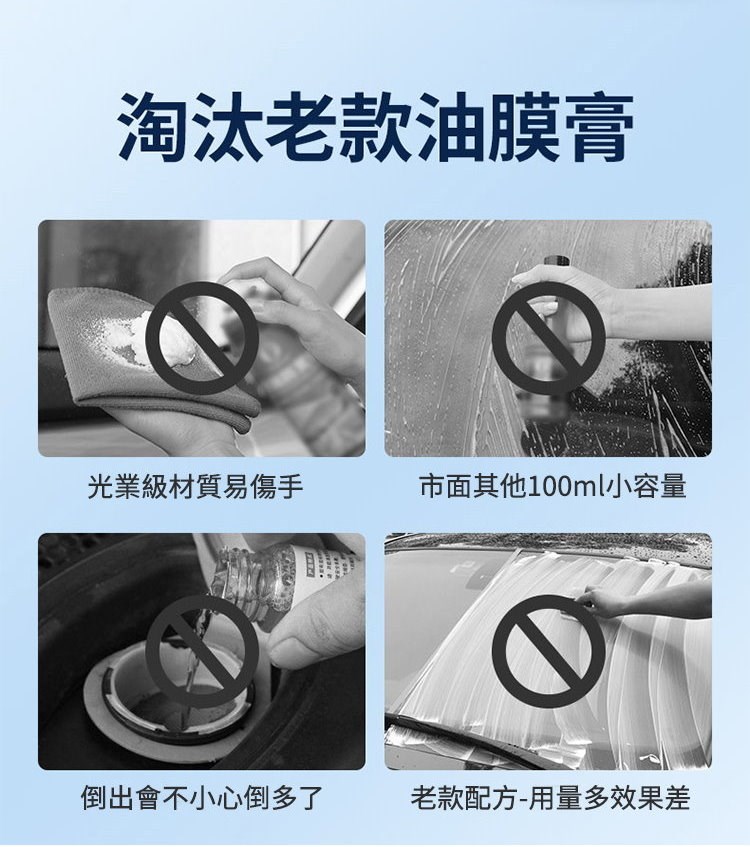 淘汰老款油膜膏

光業級材質易傷手

市面其他100ml小容量

倒出會不小心倒多了

老款配方-用量多效果差