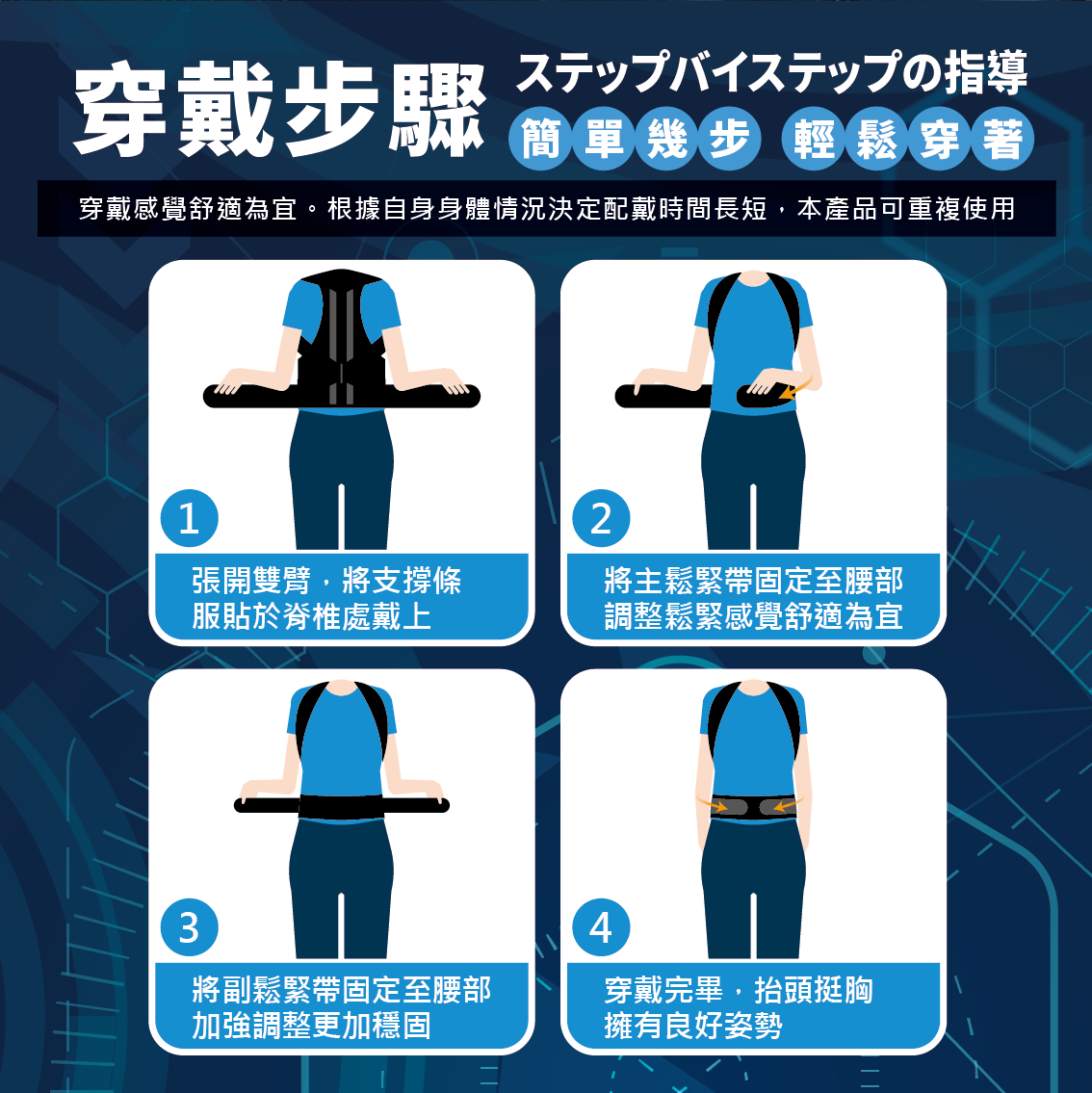 穿戴步驟

ステップバイステップの指導

簡單幾步 輕鬆穿著

穿戴感覺舒適為宜。根據自身身體情況決定配戴時間長短，本產品可重複使用

1
張開雙臂，將支撐條服貼於脊椎處戴上

2
將主鬆緊帶固定至腰部調整鬆緊感覺舒適為宜

3
將副鬆緊帶固定至腰部加強調整更加穩固

4
穿戴完畢，抬頭挺胸擁有良好姿勢