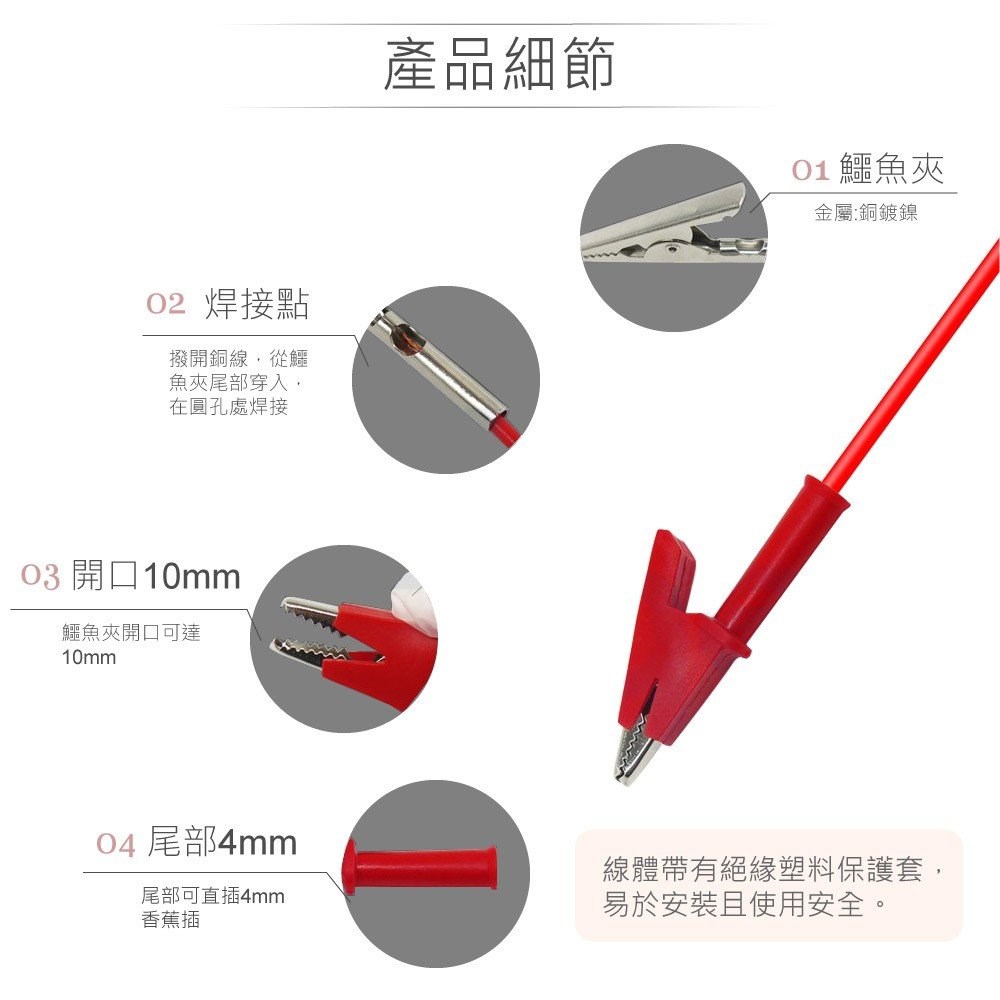 產品細節

01 鱷魚夾

金屬:銅鍍鎳

02 焊接點

撥開銅線，從鱷魚夾尾部穿入，在圓孔處焊接

03 開口10mm

鱷魚夾開口可達10mm

04 尾部4mm

尾部可直插4mm香蕉插

線體帶有絕緣塑料保護套，易於安裝且使用安全。