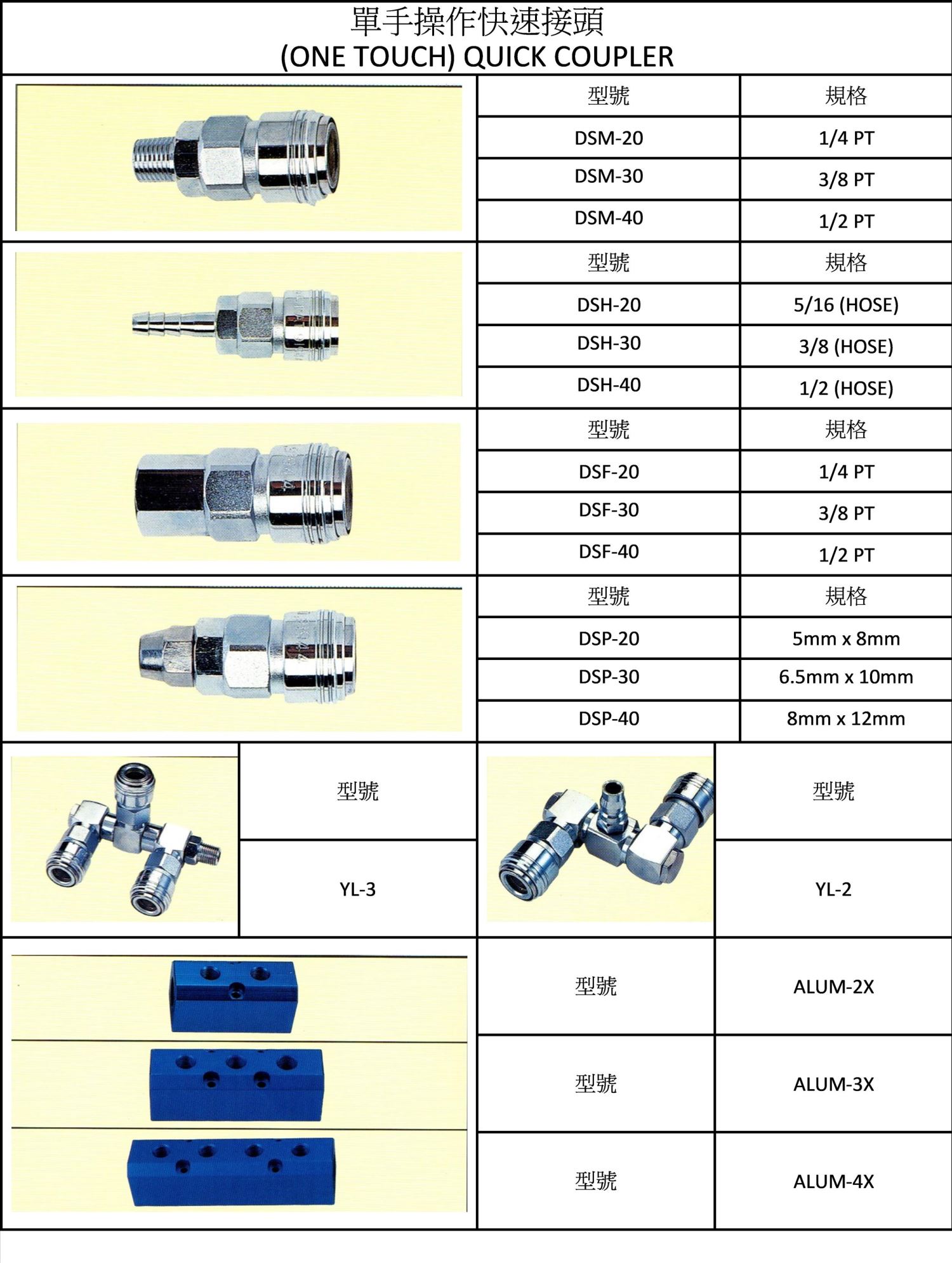 單手操作快速接頭
(ONE TOUCH) QUICK COUPLER

| 型號 | 規格 |
|---|---|
| DSM-20 | 1/4 PT |
| DSM-30 | 3/8 PT |
| DSM-40 | 1/2 PT |

| 型號 | 規格 |
|---|---|
| DSH-20 | 5/16 (HOSE) |
| DSH-30 | 3/8 (HOSE) |
| DSH-40 | 1/2 (HOSE) |

| 型號 | 規格 |
|---|---|
| DSF-20 | 1/4 PT |
| DSF-30 | 3/8 PT |
| DSF-40 | 1/2 PT |

| 型號 | 規格 |
|---|---|
| DSP-20 | 5mm x 8mm |
| DSP-30 | 6.5mm x 10mm |
| DSP-40 | 8mm x 12mm |

型號
YL-3

型號
YL-2

| 型號 | ALUM-2X |
|---|---|
| 型號 | ALUM-3X |
| 型號 | ALUM-4X |