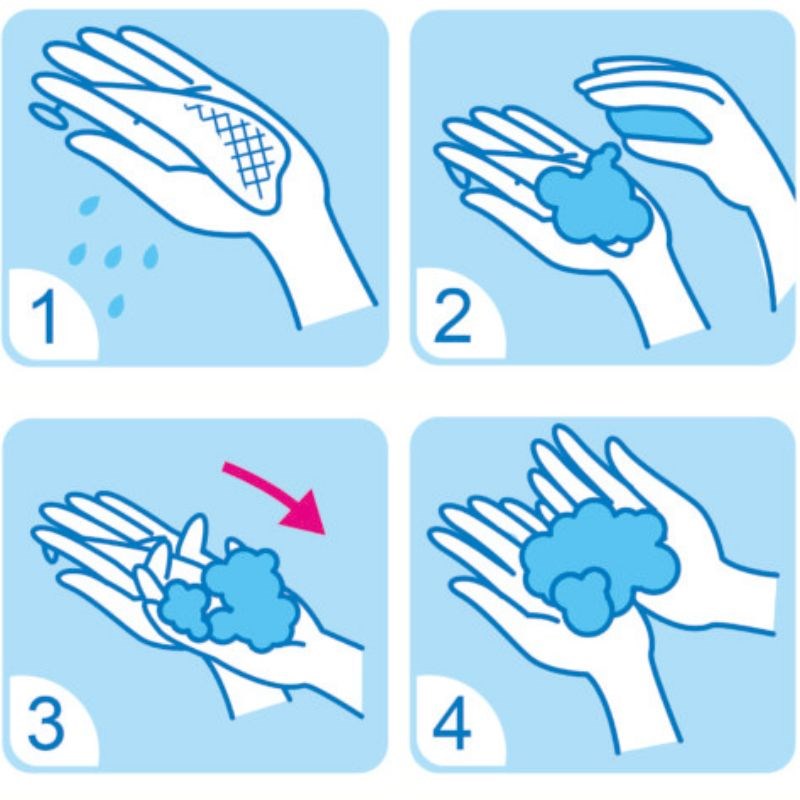 1

2

3

4