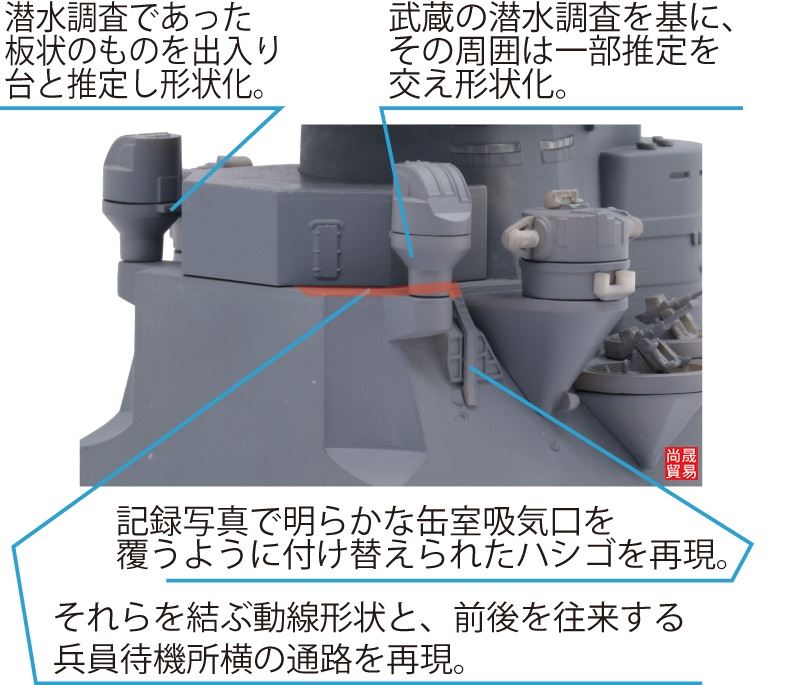 潜水調査であった板状のものを出入り台と推定し形状化。

武蔵の潜水調査を基に、その周囲は一部推定を交え形状化。

尚晟貿易

記録写真で明らかな缶室吸気口を覆うように付け替えられたハシゴを再現。

それらを結ぶ動線形状と、前後を往来する兵員待機所横の通路を再現。