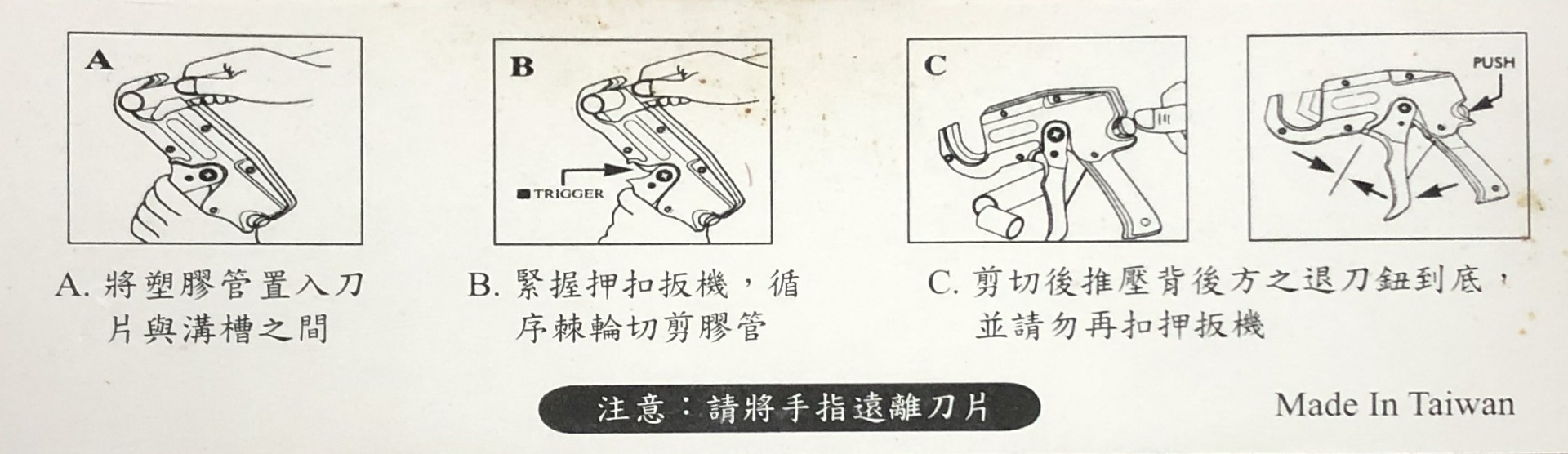 A

B

TRIGGER

C

PUSH

A. 將塑膠管置入刀片與溝槽之間

B. 緊握押扣扳機，循序棘輪切剪膠管

C. 剪切後推壓背後方之退刀鈕到底，並請勿再扣押扳機

注意：請將手指遠離刀片

Made In Taiwan